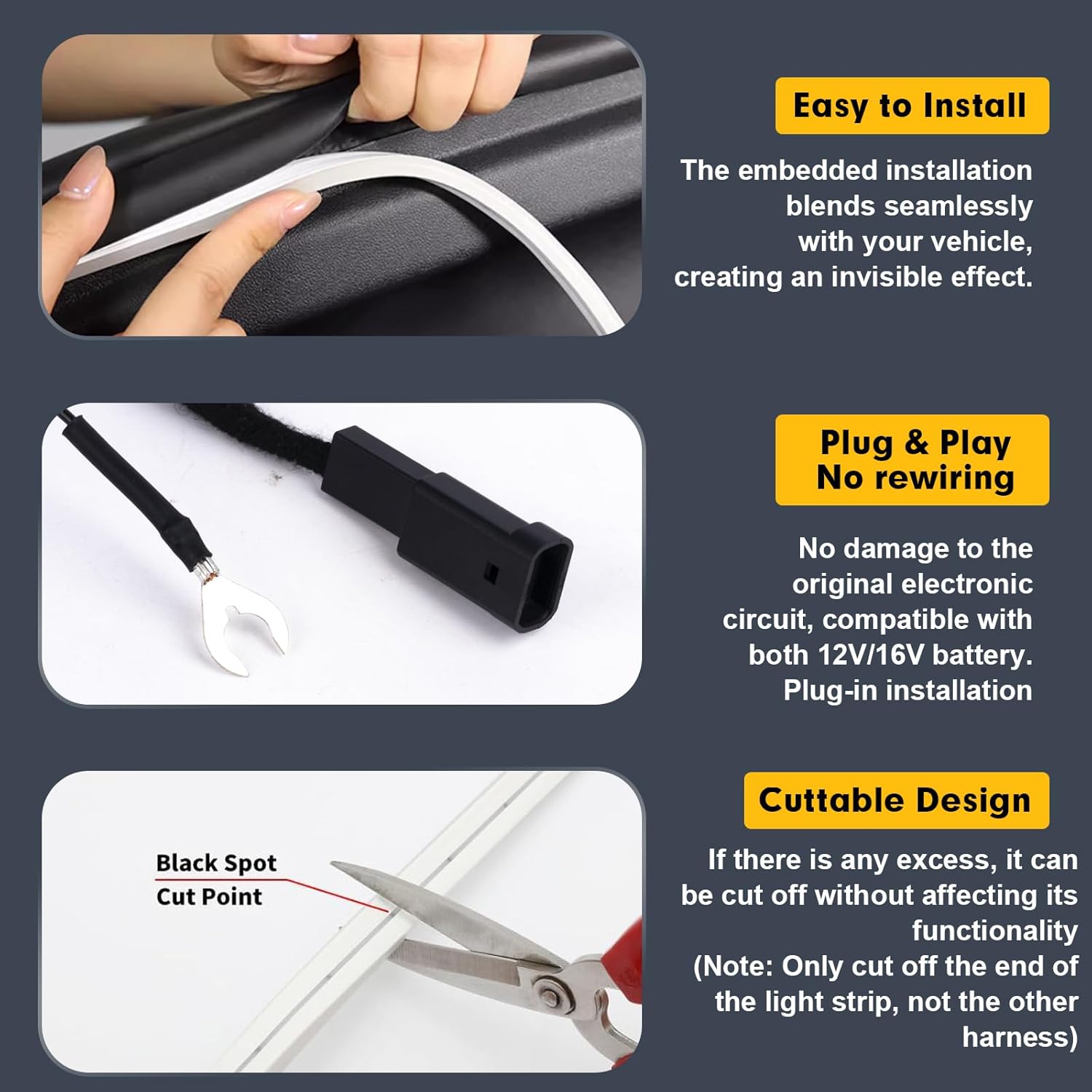 Easy to Install

The embedded installation blends seamlessly with your vehicle, creating an invisible effect.

Plug & Play
No rewiring

No damage to the original electronic circuit, compatible with both 12V/16V battery. Plug-in installation

Black Spot
Cut Point

Cuttable Design

If there is any excess, it can be cut off without affecting its functionality
(Note: Only cut off the end of the light strip, not the other harness)