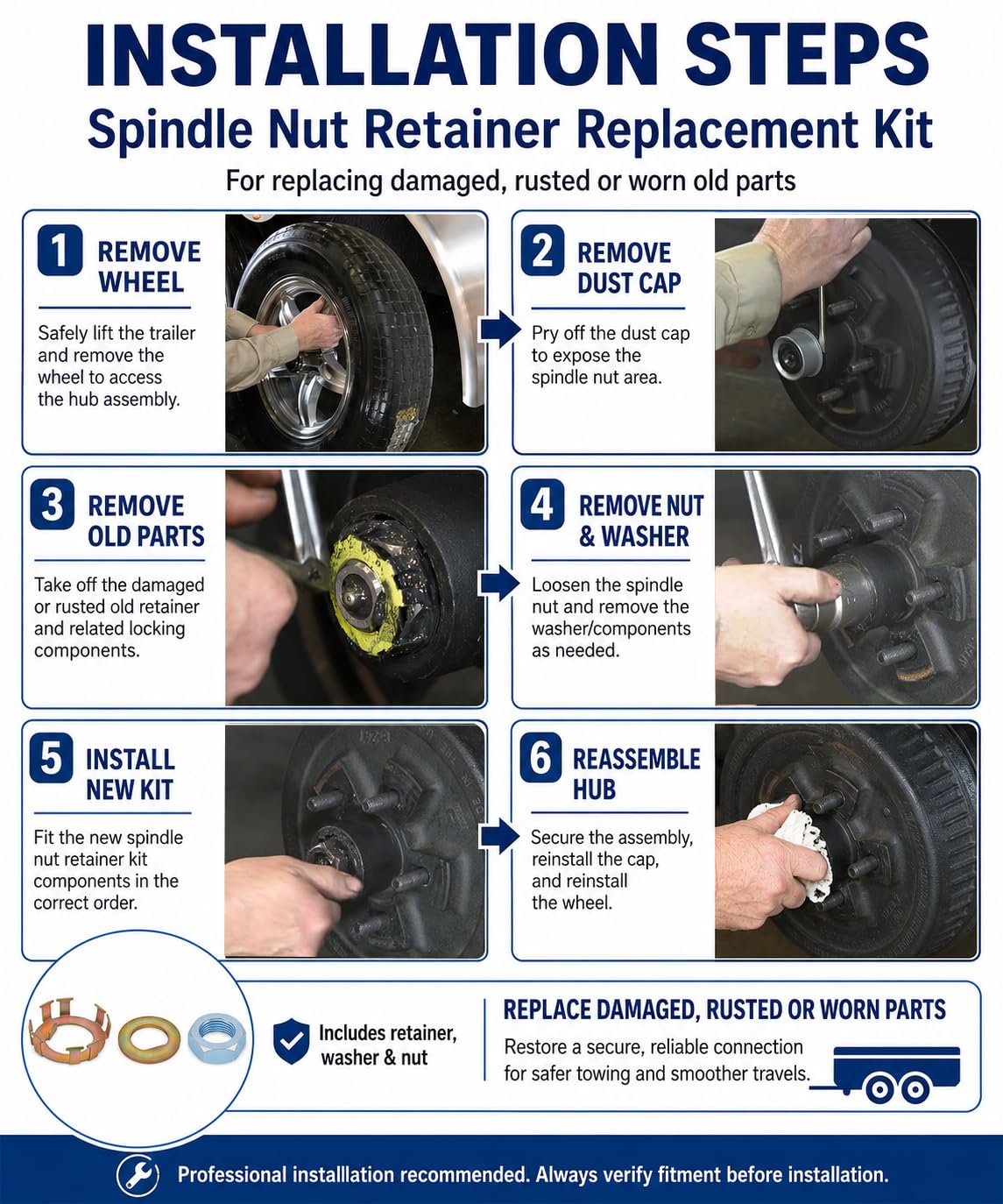 INSTALLATION STEPS

Spindle Nut Retainer Replacement Kit

For replacing damaged, rusted or worn old parts

1 REMOVE WHEEL

Safely lift the trailer and remove the wheel to access the hub assembly.

2 REMOVE DUST CAP

Pry off the dust cap to expose the spindle nut area.

3 REMOVE OLD PARTS

Take off the damaged or rusted old retainer and related locking components.

4 REMOVE NUT & WASHER

Loosen the spindle nut and remove the washer/components as needed.

5 INSTALL NEW KIT

Fit the new spindle nut retainer kit components in the correct order.

6 REASSEMBLE HUB

Secure the assembly, reinstall the cap, and reinstall the wheel.

Includes retainer, washer & nut

REPLACE DAMAGED, RUSTED OR WORN PARTS

Restore a secure, reliable connection for safer towing and smoother travels.

Professional installation recommended. Always verify fitment before installation.