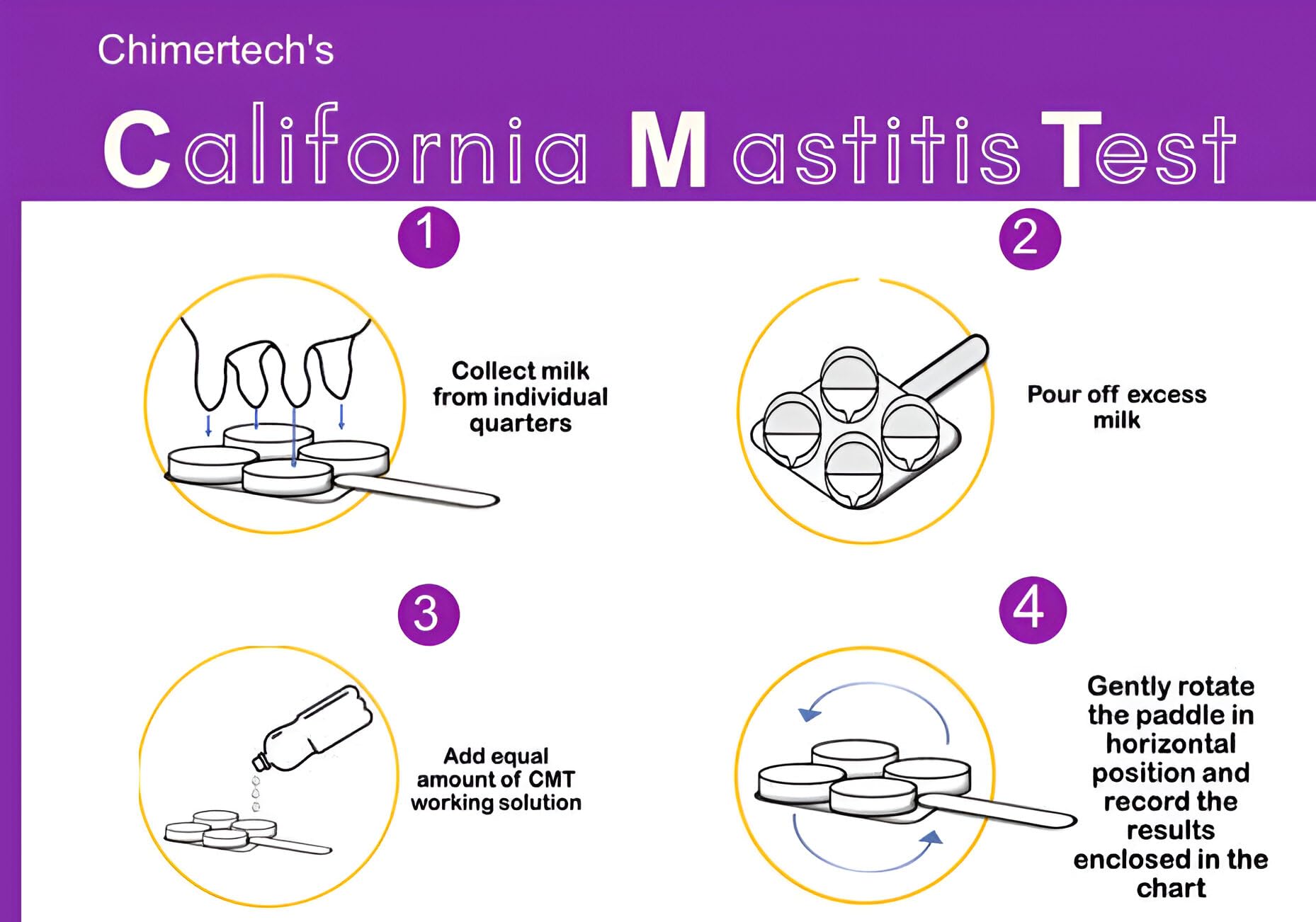 Chimertech's

California Mastitis Test

1

Collect milk from individual quarters

2

Pour off excess milk

3

Add equal amount of CMT working solution

4

Gently rotate the paddle in horizontal position and record the results enclosed in the chart