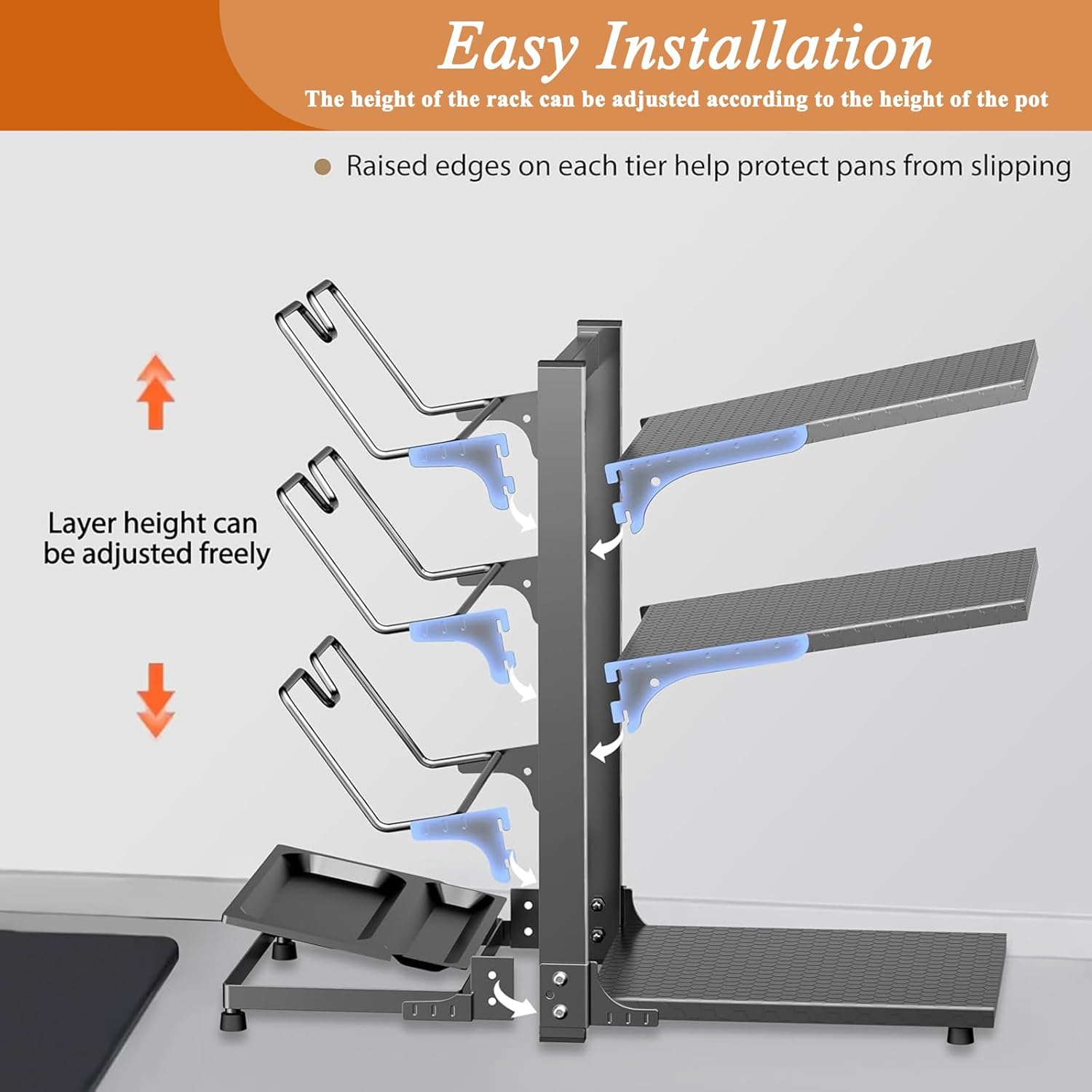 Easy Installation
The height of the rack can be adjusted according to the height of the pot

Raised edges on each tier help protect pans from slipping

Layer height can be adjusted freely