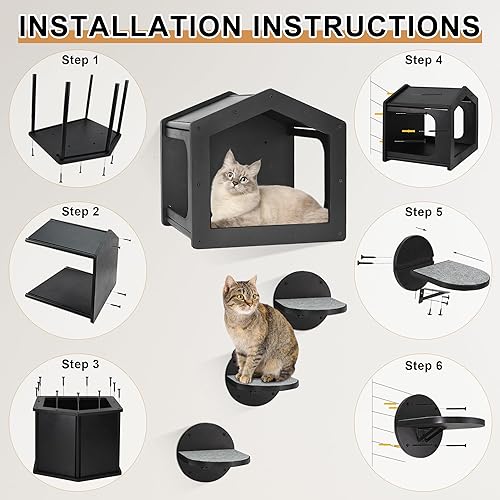 INSTALLATION INSTRUCTIONS

Step 1

Step 2

Step 3

Step 4

Step 5

Step 6