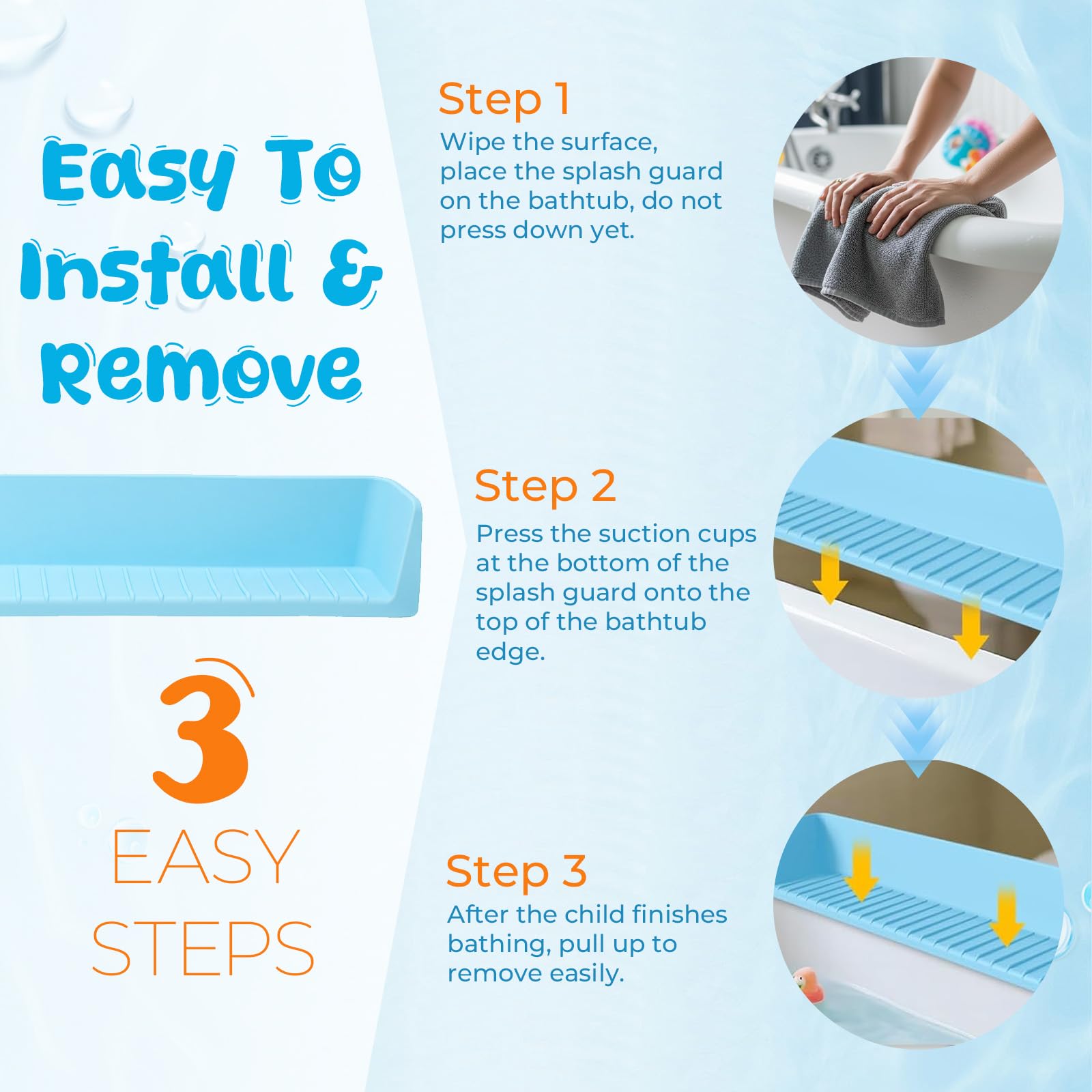 Easy To Install & Remove

3 EASY STEPS

Step 1
Wipe the surface, place the splash guard on the bathtub, do not press down yet.

Step 2
Press the suction cups at the bottom of the splash guard onto the top of the bathtub edge.

Step 3
After the child finishes bathing, pull up to remove easily.