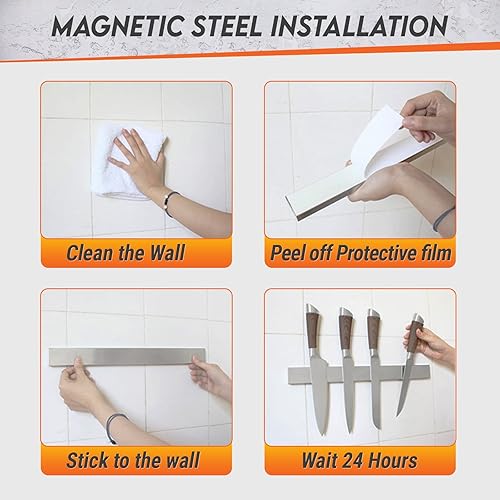 MAGNETIC STEEL INSTALLATION

Clean the Wall

Peel off Protective film

Stick to the wall

Wait 24 Hours