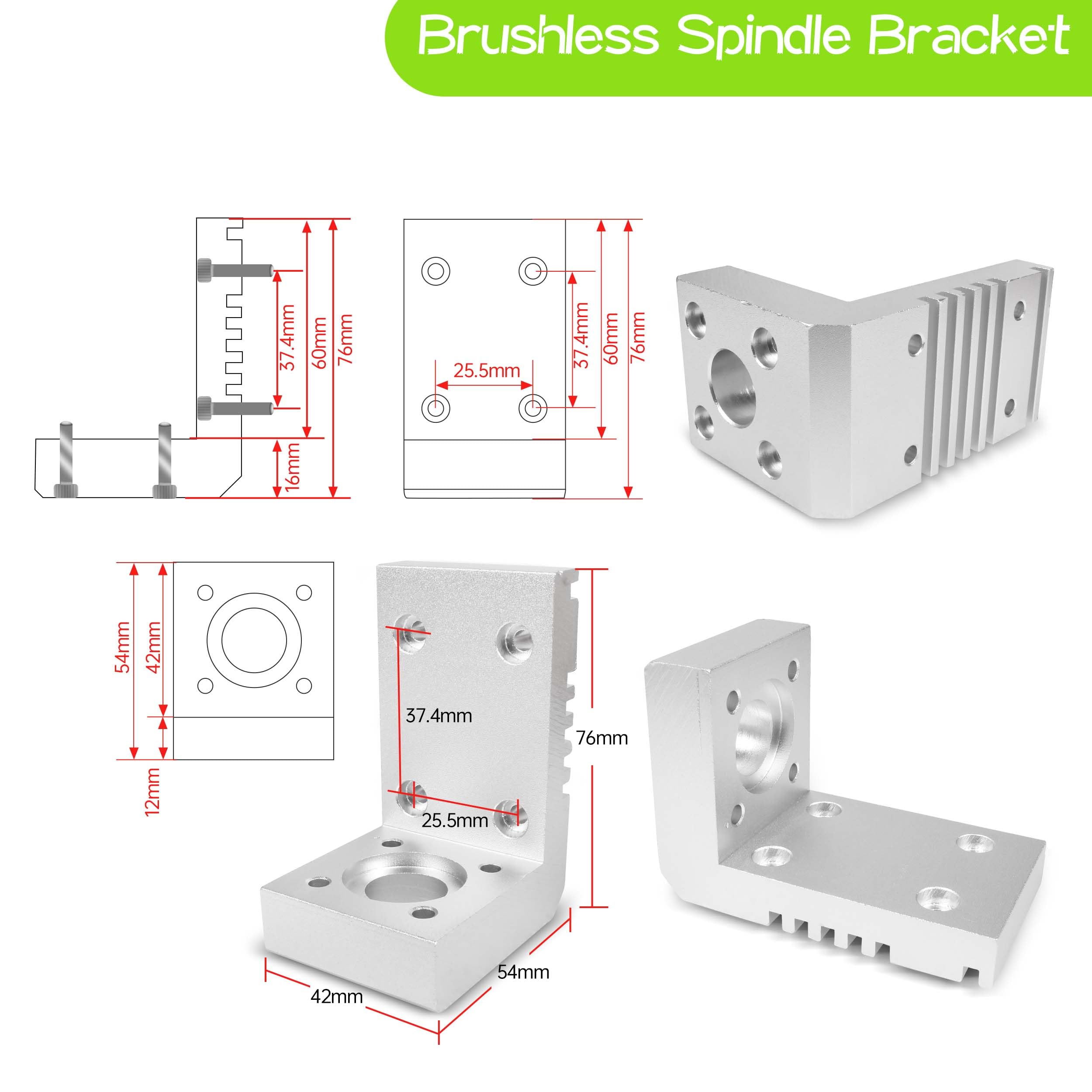 Brushless Spindle Bracket

37.4mm
60mm
76mm
16mm

25.5mm
37.4mm
60mm
76mm

54mm
42mm
12mm

37.4mm
25.5mm
76mm
54mm
42mm