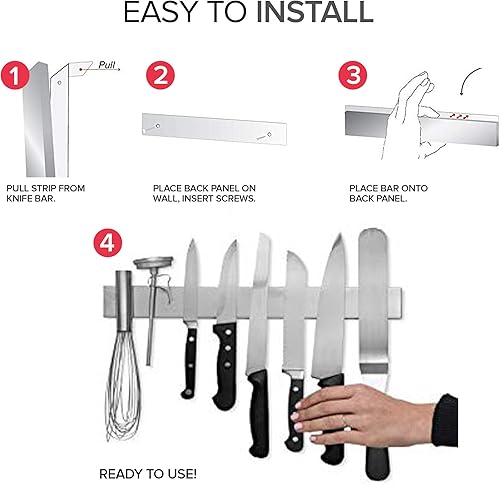 EASY TO INSTALL

1

Pull

PULL STRIP FROM KNIFE BAR.

2

PLACE BACK PANEL ON WALL, INSERT SCREWS.

3

PLACE BAR ONTO BACK PANEL.

4

READY TO USE!