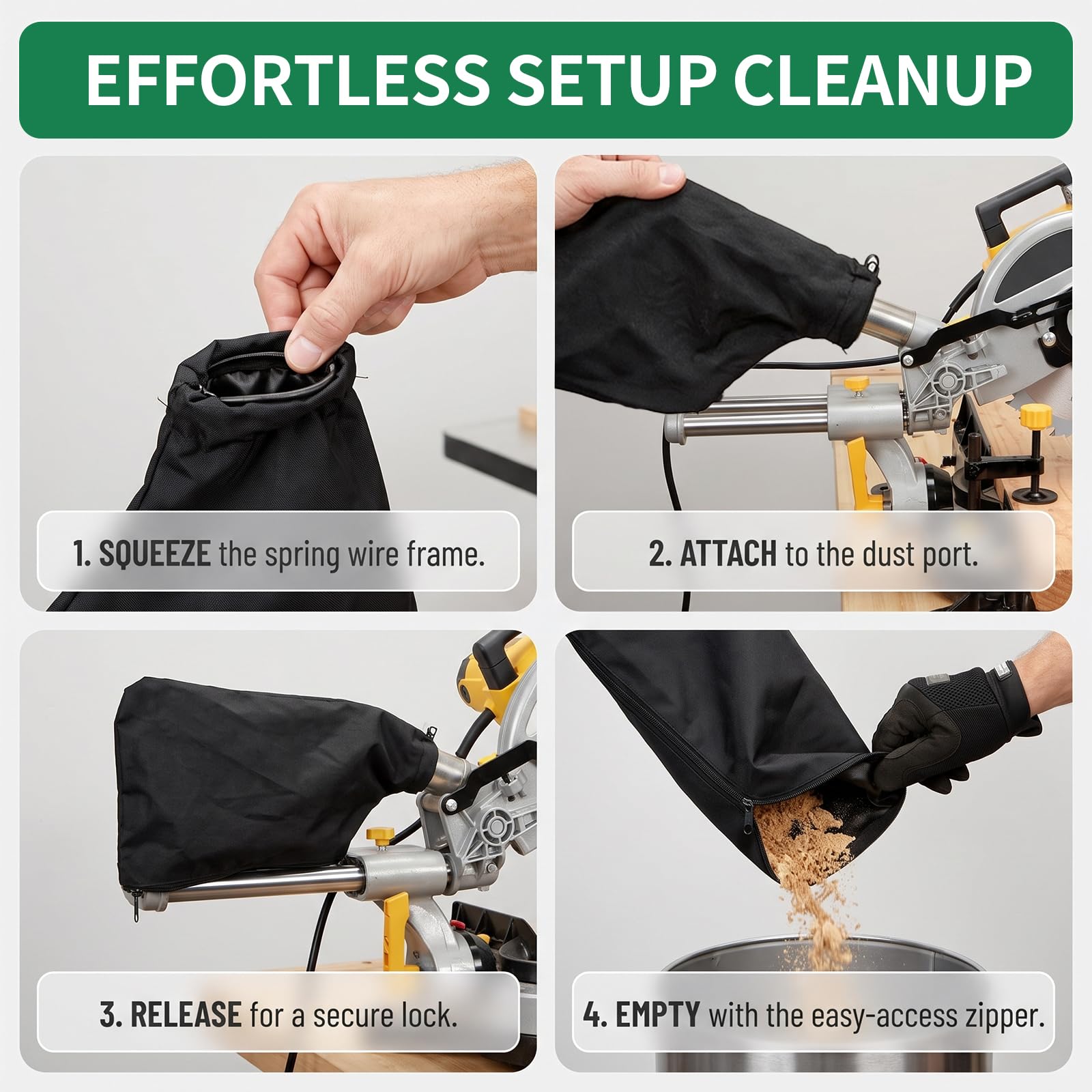 EFFORTLESS SETUP CLEANUP

1. SQUEEZE the spring wire frame.

2. ATTACH to the dust port.

3. RELEASE for a secure lock.

4. EMPTY with the easy-access zipper.