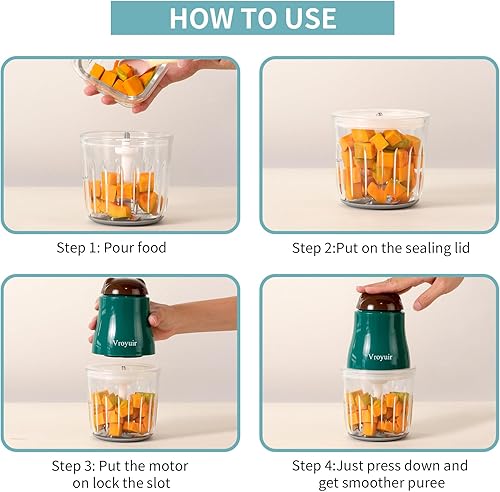 HOW TO USE

Step 1: Pour food

Step 2:Put on the sealing lid

Vroyuir

Step 3: Put the motor on lock the slot

Vroyuir

Step 4:Just press down and get smoother puree