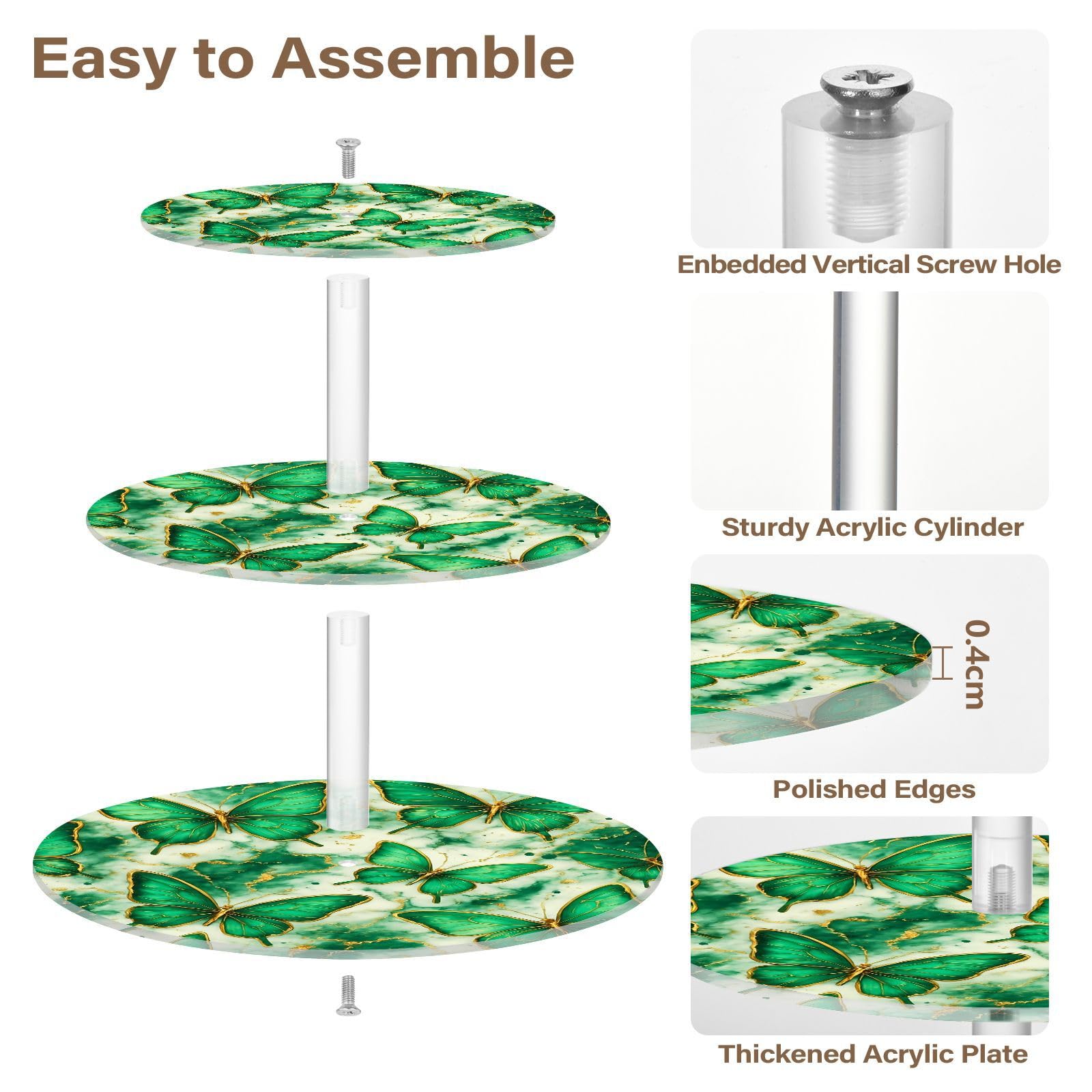 Easy to Assemble

Enbedded Vertical Screw Hole

Sturdy Acrylic Cylinder

0.4cm

Polished Edges

Thickened Acrylic Plate