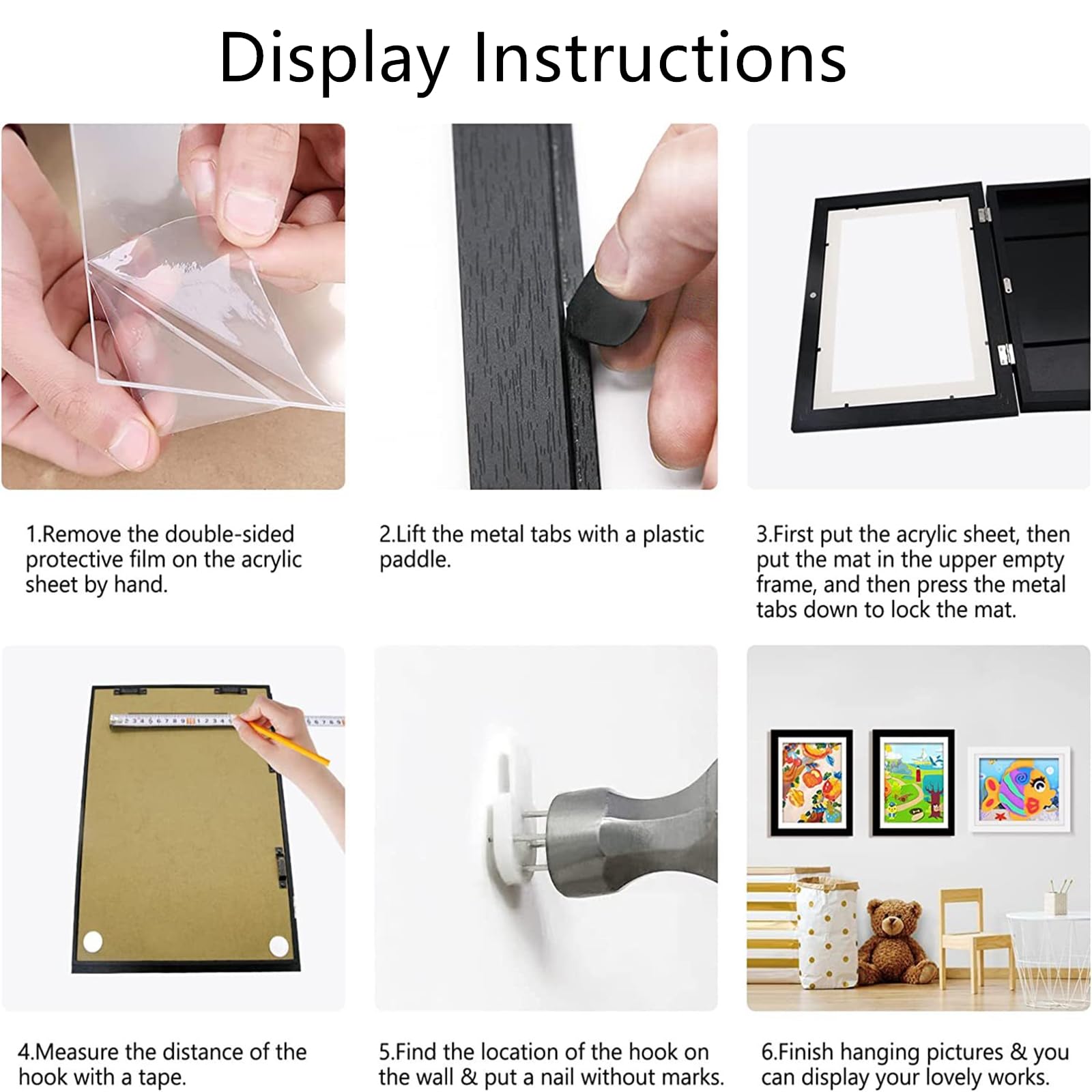 Display Instructions

1.Remove the double-sided protective film on the acrylic sheet by hand.

2.Lift the metal tabs with a plastic paddle.

3.First put the acrylic sheet, then put the mat in the upper empty frame, and then press the metal tabs down to lock the mat.

4.Measure the distance of the hook with a tape.

5.Find the location of the hook on the wall & put a nail without marks.

6.Finish hanging pictures & you can display your lovely works.