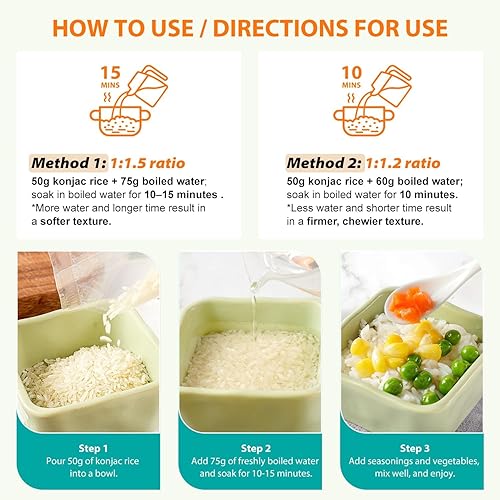 HOW TO USE / DIRECTIONS FOR USE

15 MINS

Method 1: 1:1.5 ratio
50g konjac rice + 75g boiled water; soak in boiled water for 10–15 minutes .
*More water and longer time result in a softer texture.

10 MINS

Method 2: 1:1.2 ratio
50g konjac rice + 60g boiled water; soak in boiled water for 10 minutes.
*Less water and shorter time result in a firmer, chewier texture.

Step 1
Pour 50g of konjac rice into a bowl.

Step 2
Add 75g of freshly boiled water and soak for 10-15 minutes.

Step 3
Add seasonings and vegetables, mix well, and enjoy.