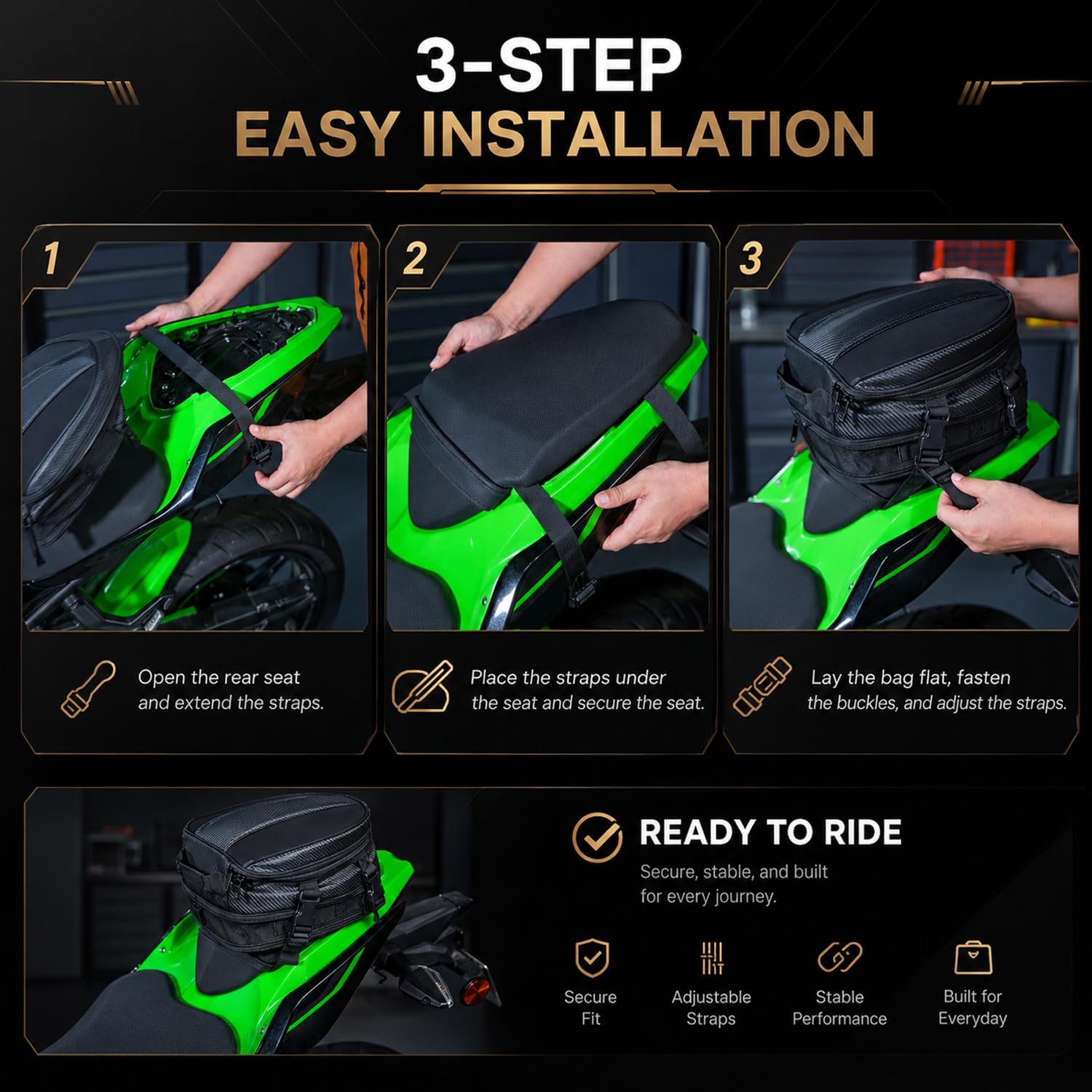 3-STEP
EASY INSTALLATION

1

Open the rear seat and extend the straps.

2

Place the straps under the seat and secure the seat.

3

Lay the bag flat, fasten the buckles, and adjust the straps.

READY TO RIDE

Secure, stable, and built for every journey.

Secure Fit

Adjustable Straps

Stable Performance

Built for Everyday