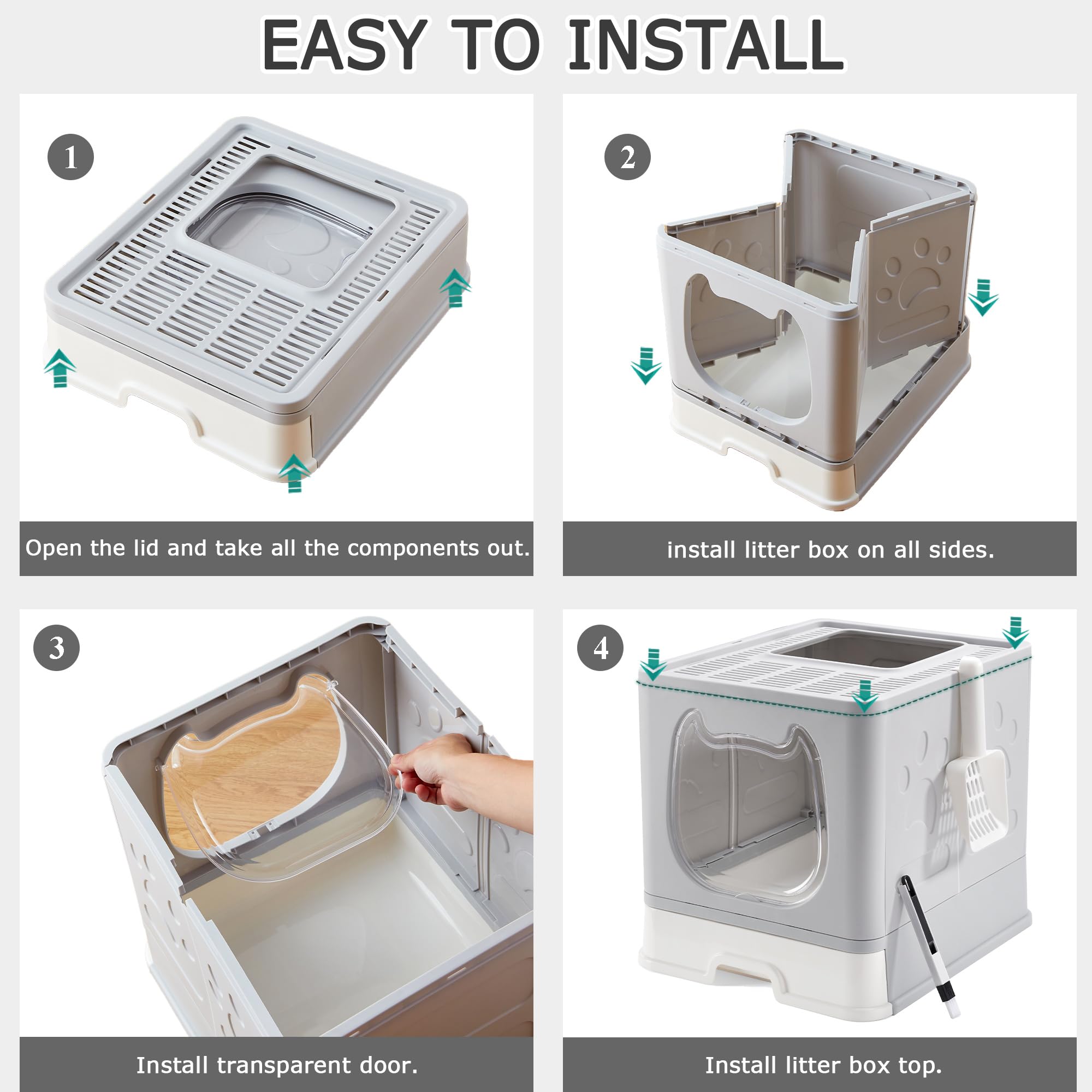 EASY TO INSTALL

1

Open the lid and take all the components out.

2

install litter box on all sides.

3

Install transparent door.

4

Install litter box top.