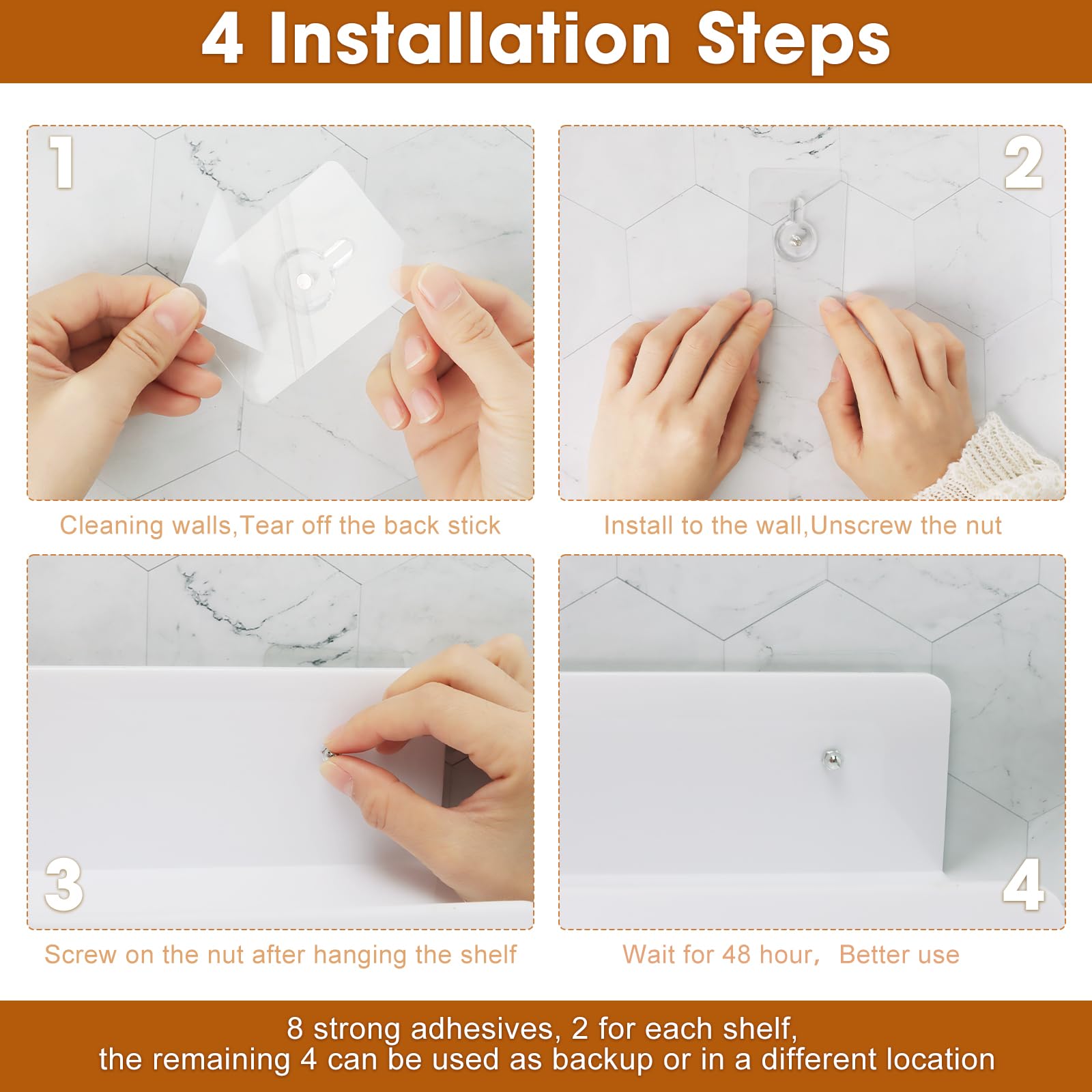 4 Installation Steps

1

Cleaning walls,Tear off the back stick

2

Install to the wall,Unscrew the nut

3

Screw on the nut after hanging the shelf

4

Wait for 48 hour， Better use

8 strong adhesives, 2 for each shelf, the remaining 4 can be used as backup or in a different location