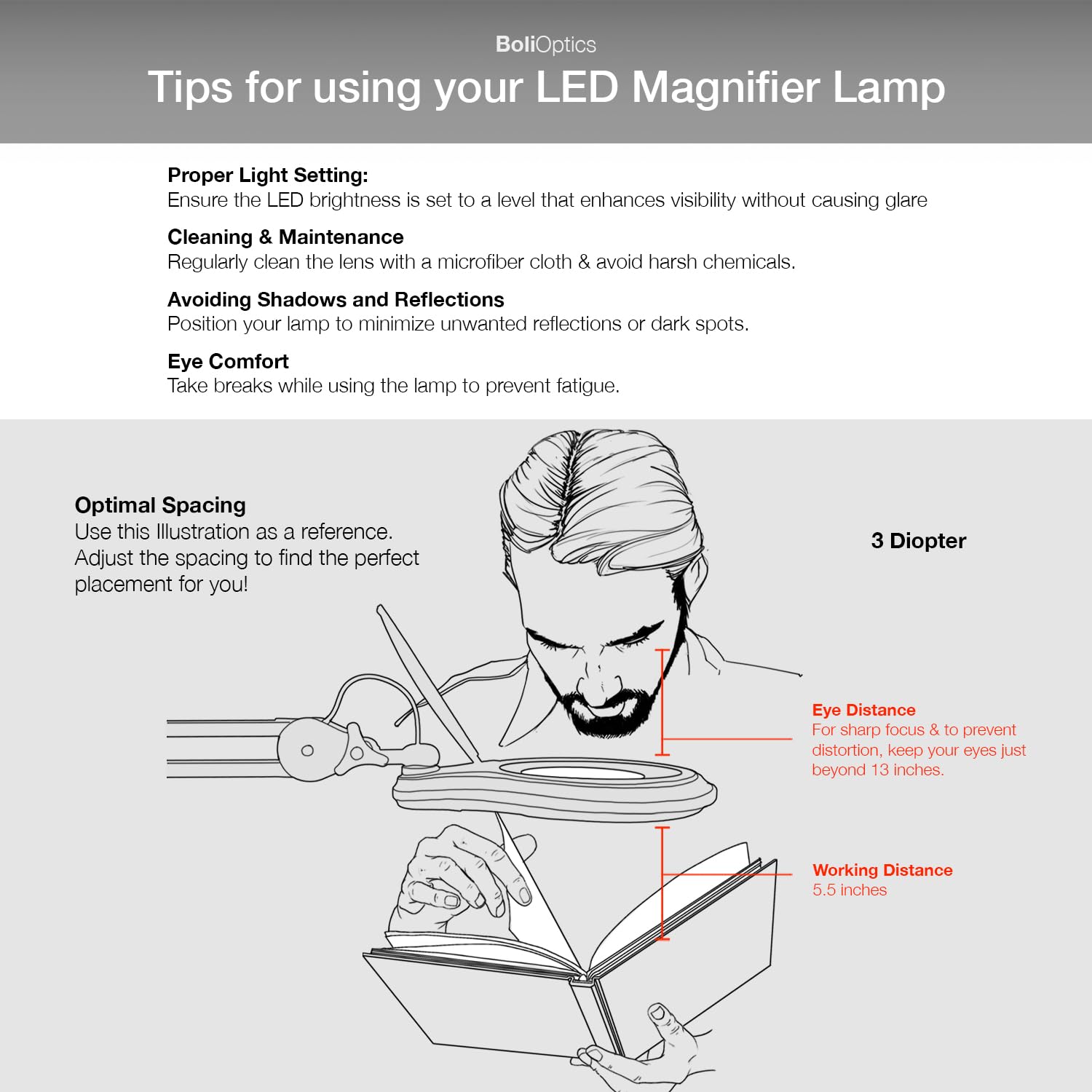 BoliOptics

Tips for using your LED Magnifier Lamp

Proper Light Setting:
Ensure the LED brightness is set to a level that enhances visibility without causing glare

Cleaning & Maintenance
Regularly clean the lens with a microfiber cloth & avoid harsh chemicals.

Avoiding Shadows and Reflections
Position your lamp to minimize unwanted reflections or dark spots.

Eye Comfort
Take breaks while using the lamp to prevent fatigue.

Optimal Spacing
Use this Illustration as a reference. Adjust the spacing to find the perfect placement for you!

3 Diopter

Eye Distance
For sharp focus & to prevent distortion, keep your eyes just beyond 13 inches.

Working Distance
5.5 inches