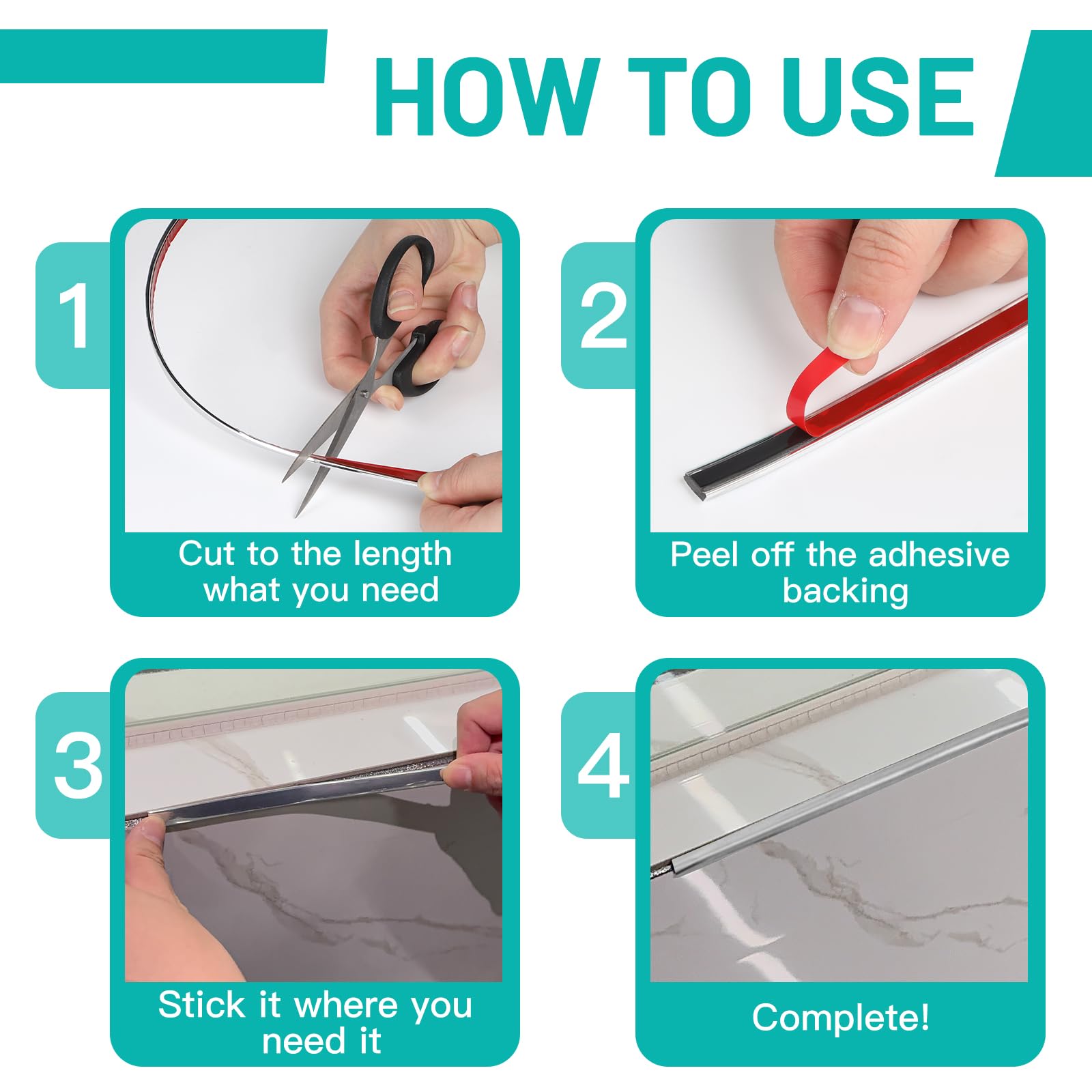 HOW TO USE

1

Cut to the length what you need

2

Peel off the adhesive backing

3

Stick it where you need it

4

Complete!