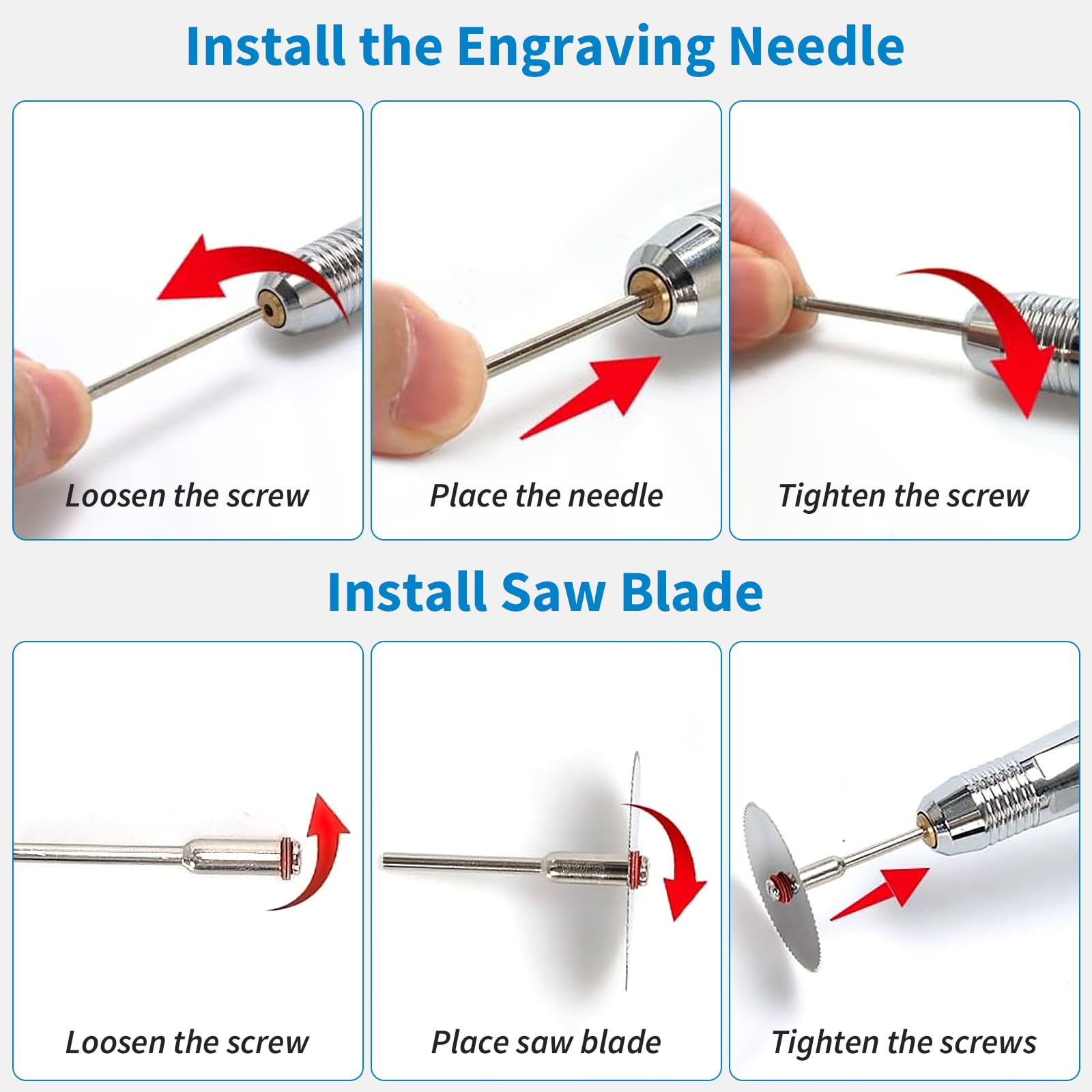 Install the Engraving Needle

Loosen the screw

Place the needle

Tighten the screw

Install Saw Blade

Loosen the screw

Place saw blade

Tighten the screws