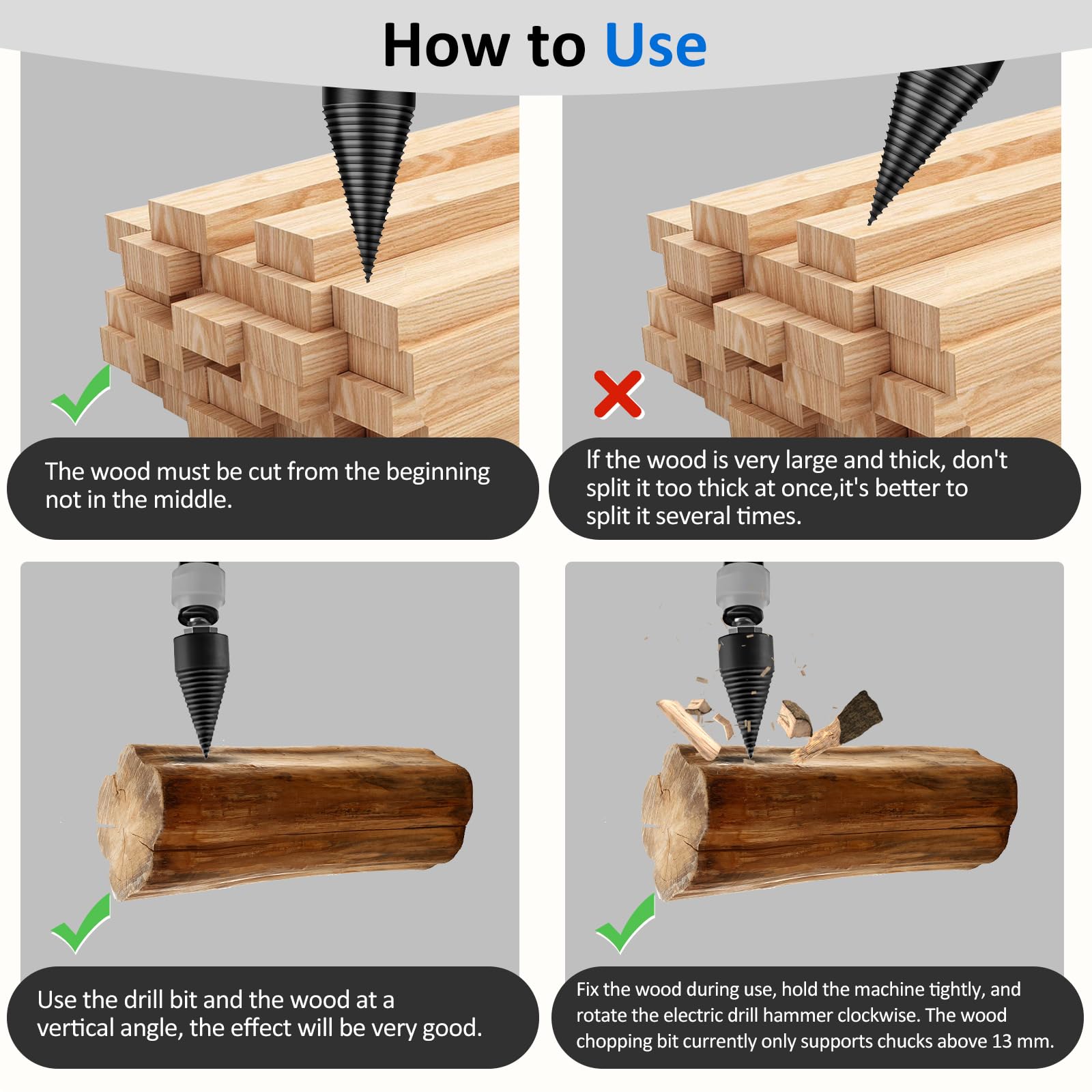 How to Use

The wood must be cut from the beginning not in the middle.

If the wood is very large and thick, don't split it too thick at once,it's better to split it several times.

Use the drill bit and the wood at a vertical angle, the effect will be very good.

Fix the wood during use, hold the machine tightly, and rotate the electric drill hammer clockwise. The wood chopping bit currently only supports chucks above 13 mm.