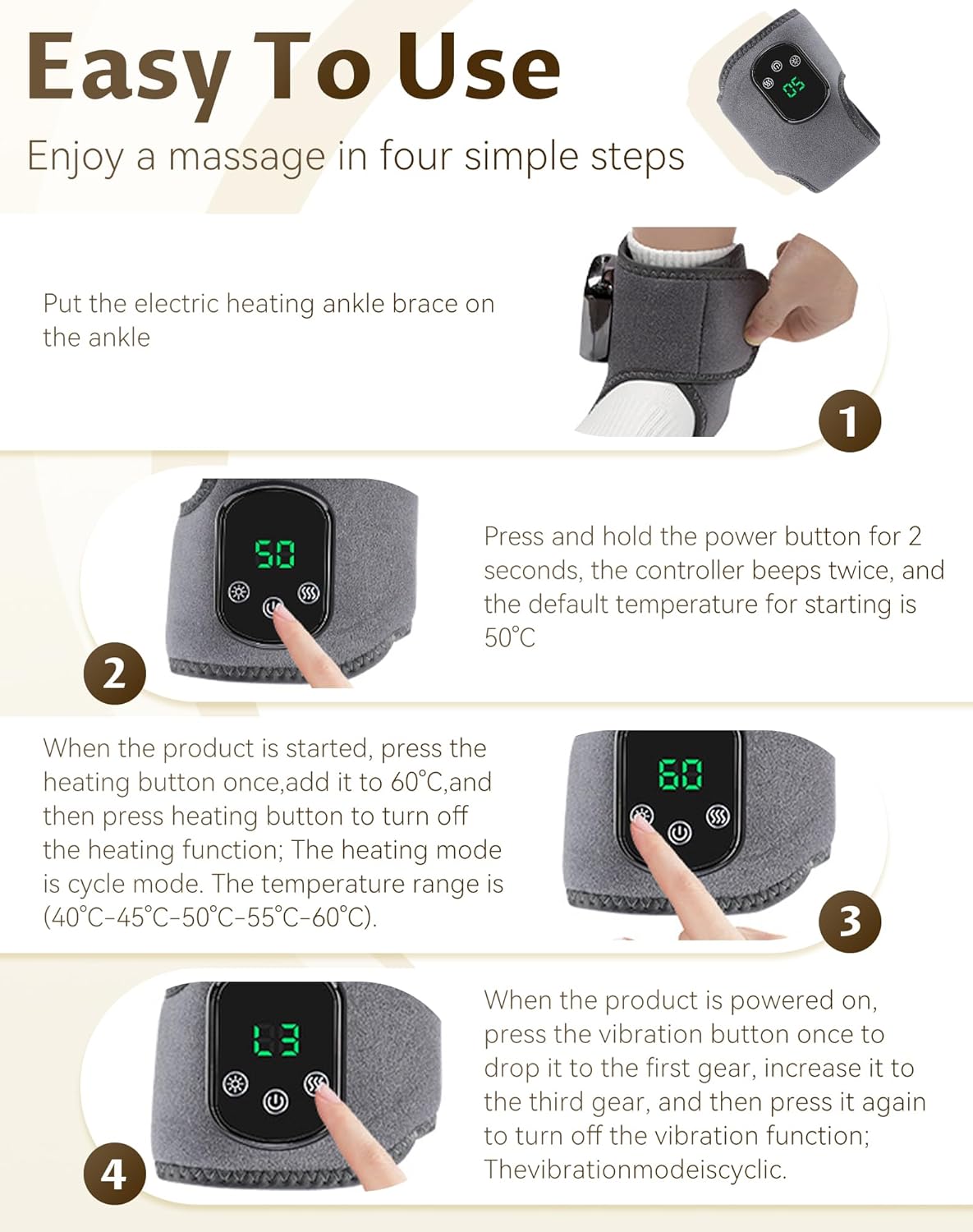 Easy To Use

Enjoy a massage in four simple steps

05

Put the electric heating ankle brace on the ankle

1

50

2

Press and hold the power button for 2 seconds, the controller beeps twice, and the default temperature for starting is 50°C

When the product is started, press the heating button once,add it to 60°C,and then press heating button to turn off the heating function; The heating mode is cycle mode. The temperature range is (40°C-45°C-50°C-55°C-60°C).

60

3

L3

4

When the product is powered on, press the vibration button once to drop it to the first gear, increase it to the third gear, and then press it again to turn off the vibration function; Thevibrationmodeiscyclic.