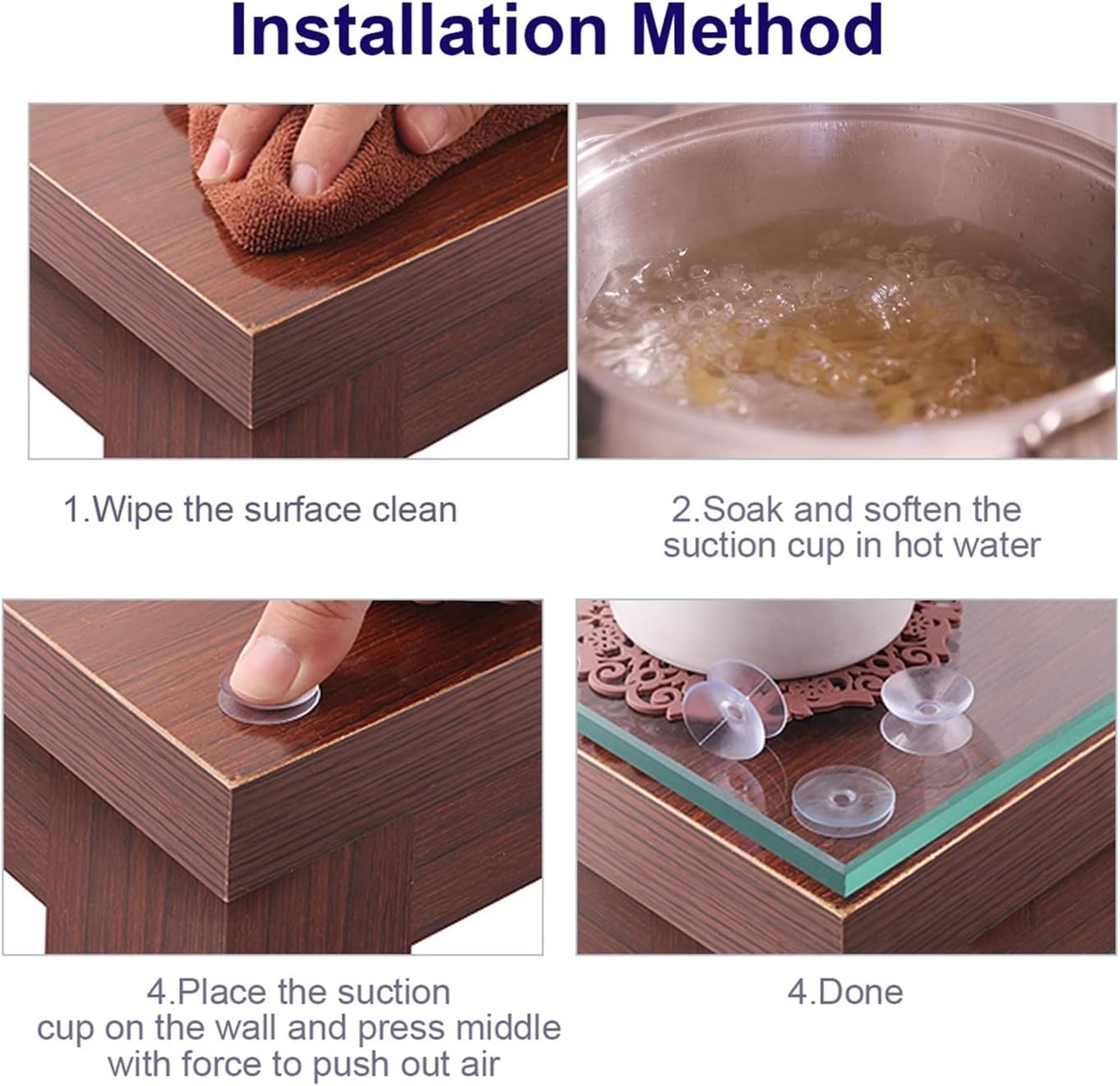 Installation Method

1.Wipe the surface clean

2.Soak and soften the suction cup in hot water

4.Place the suction cup on the wall and press middle with force to push out air

4.Done