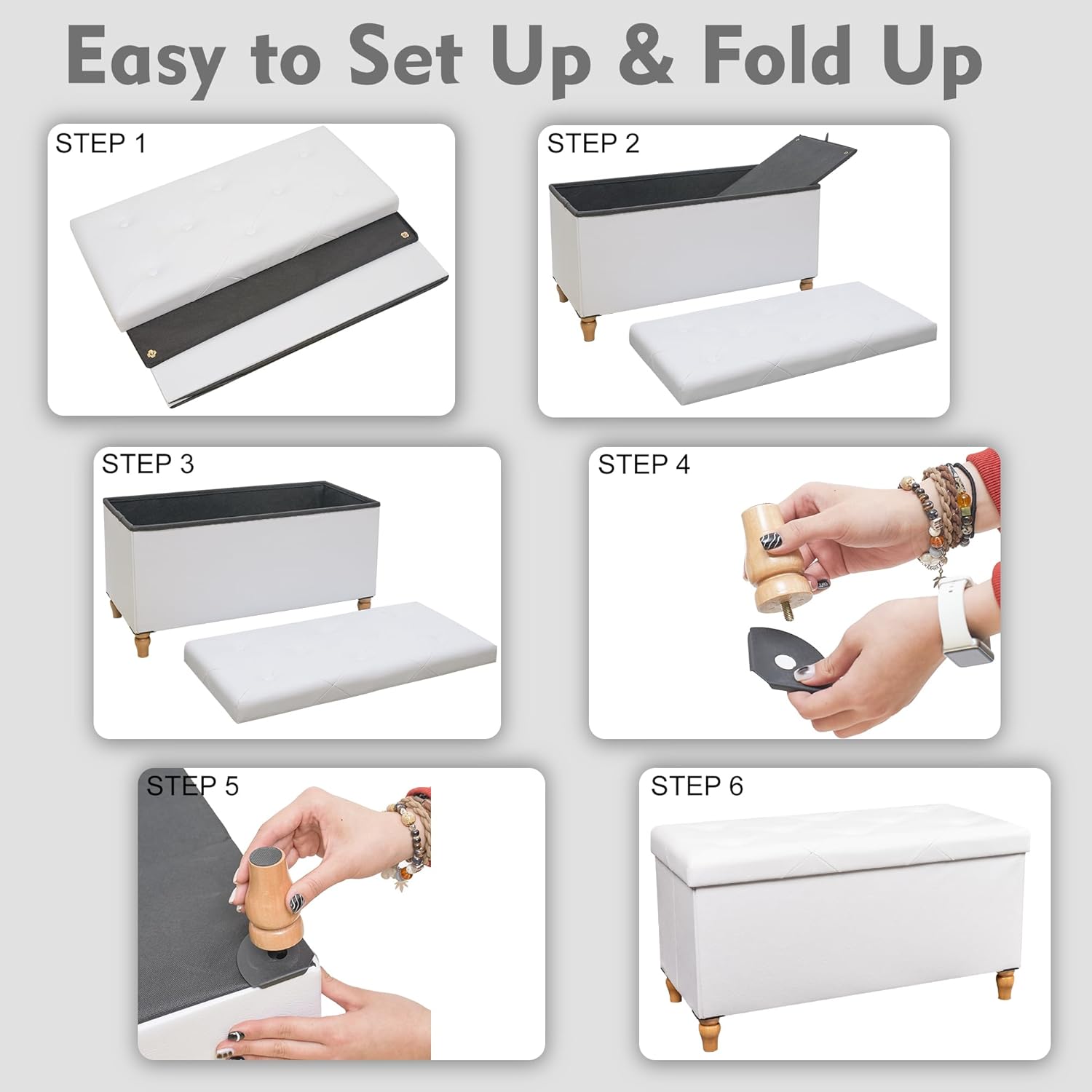 Easy to Set Up & Fold Up

STEP 1

STEP 2

STEP 3

STEP 4

STEP 5

STEP 6