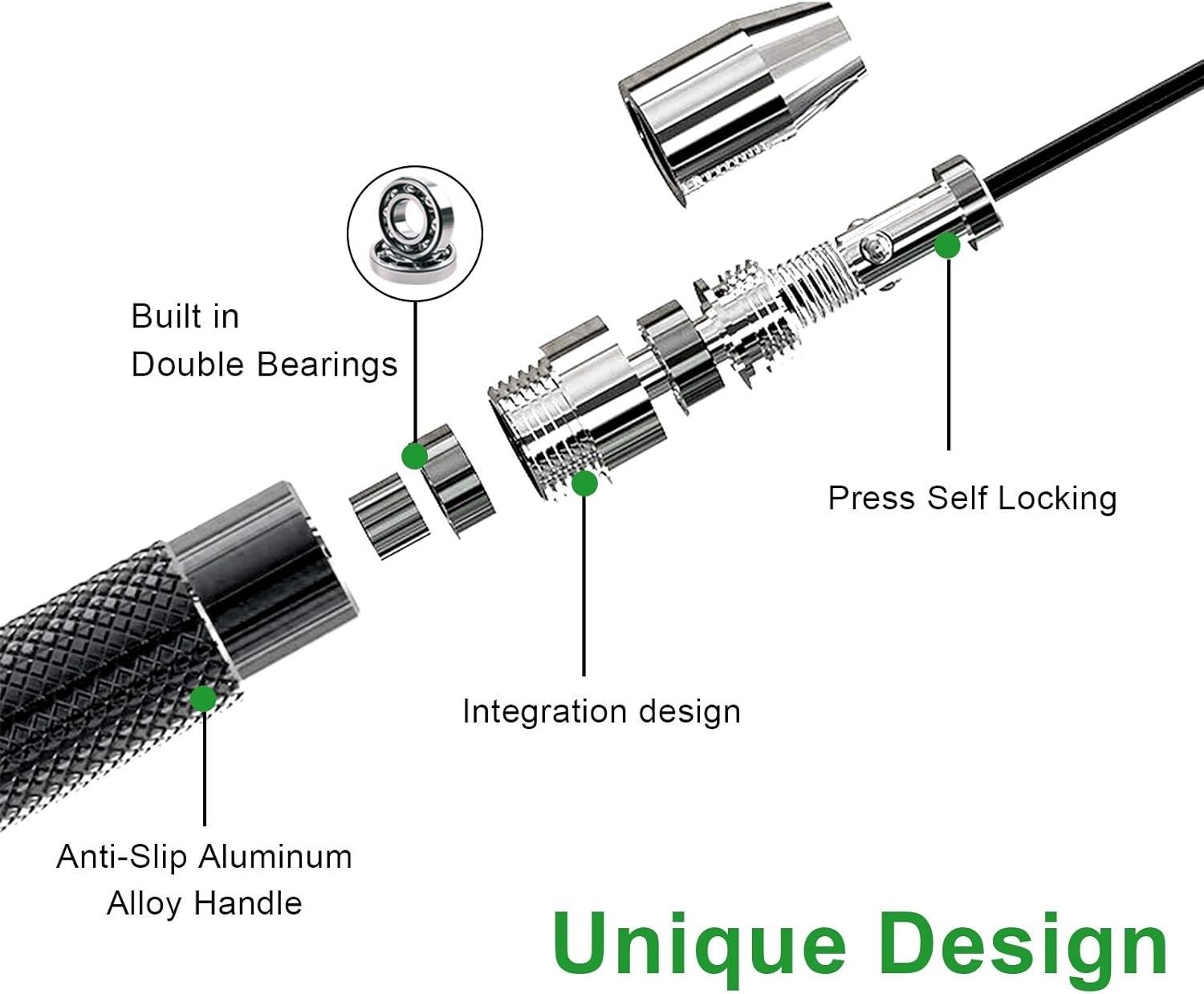 Built in
Double Bearings

Press Self Locking

Integration design

Anti-Slip Aluminum
Alloy Handle

Unique Design