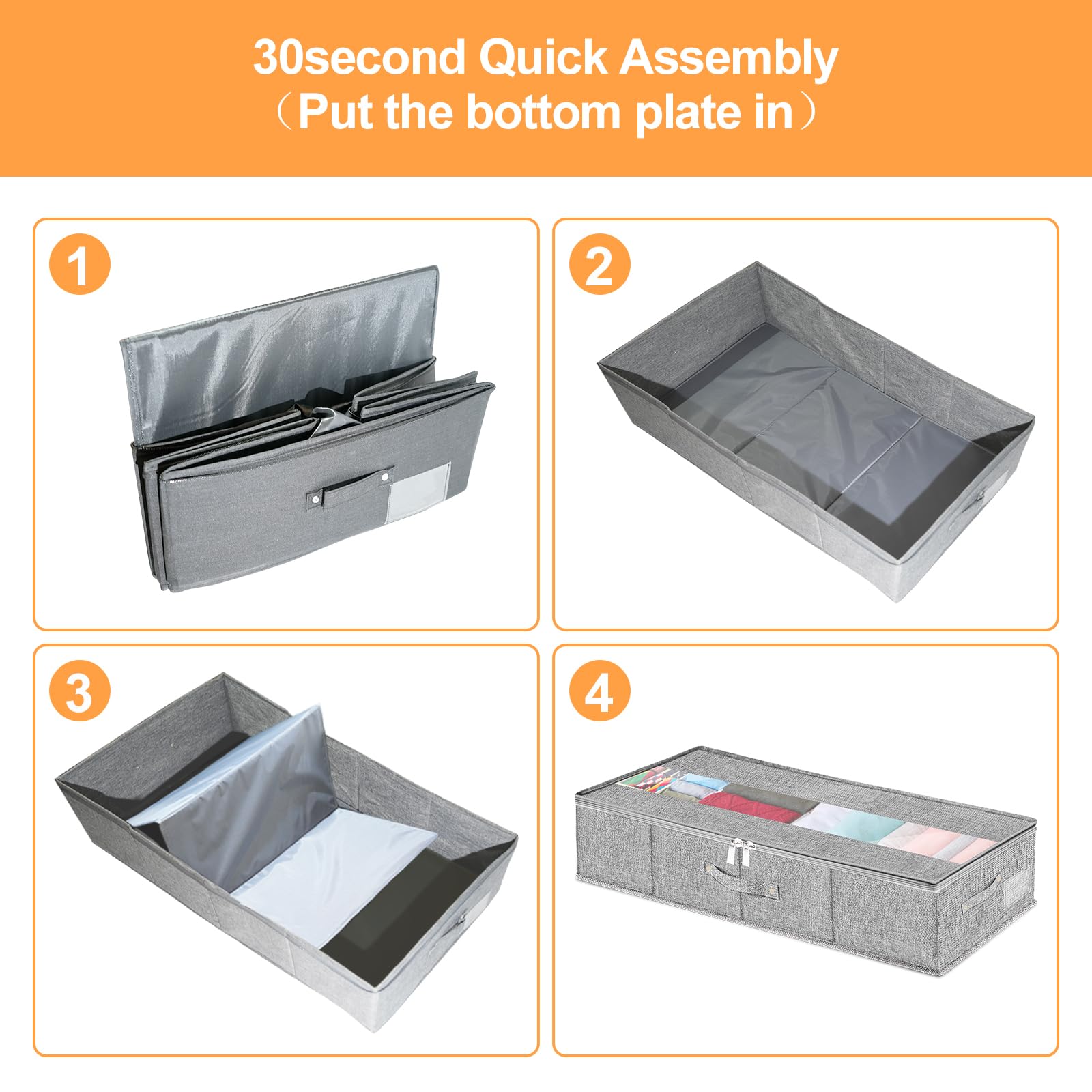 30second Quick Assembly
（Put the bottom plate in）

1

2

3

4