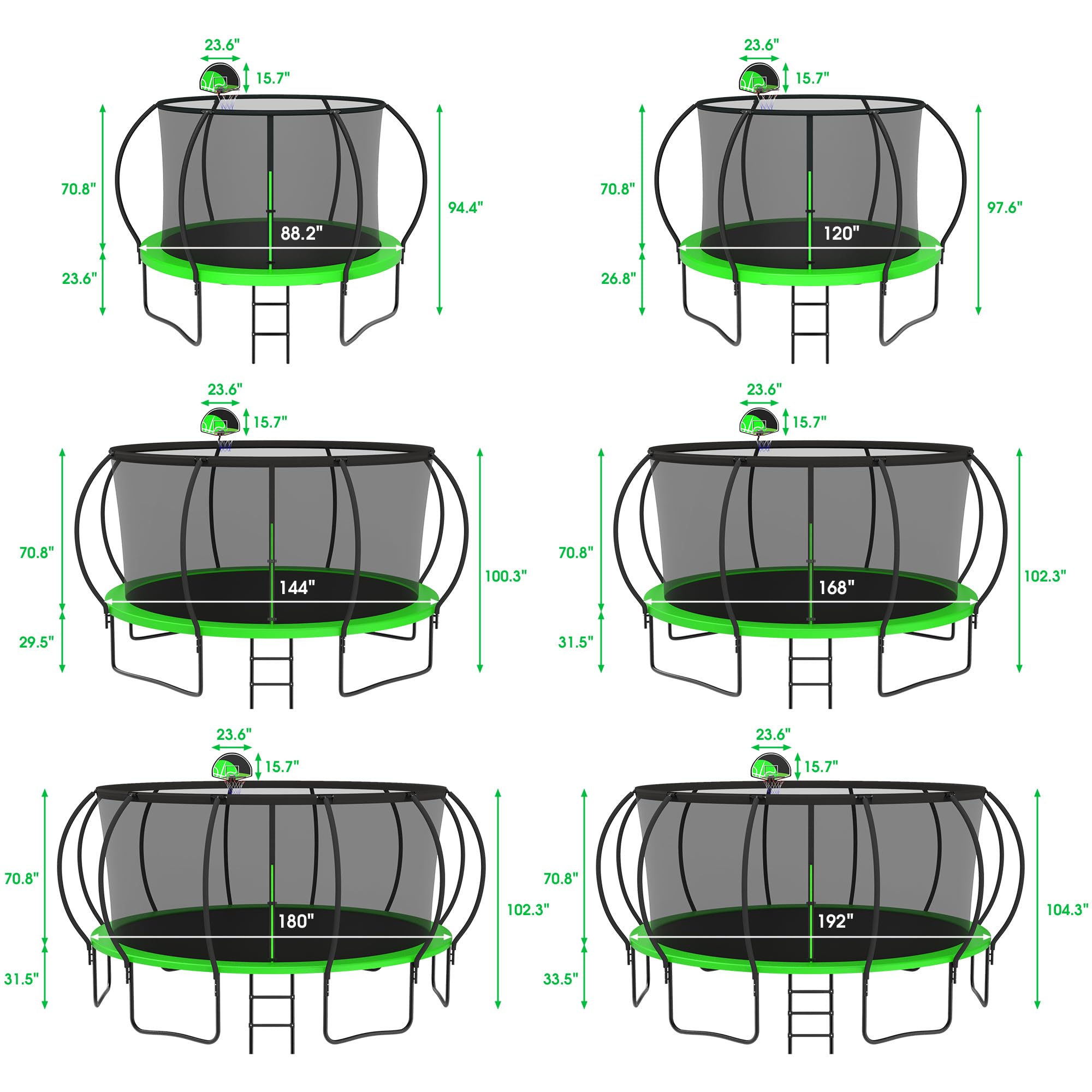 23.6"
15.7"
70.8"
94.4"
88.2"
23.6"

23.6"
15.7"
70.8"
97.6"
120"
26.8"

23.6"
15.7"
70.8"
100.3"
144"
29.5"

23.6"
15.7"
70.8"
102.3"
168"
31.5"

23.6"
15.7"
70.8"
102.3"
180"
31.5"

23.6"
15.7"
70.8"
104.3"
192"
33.5"