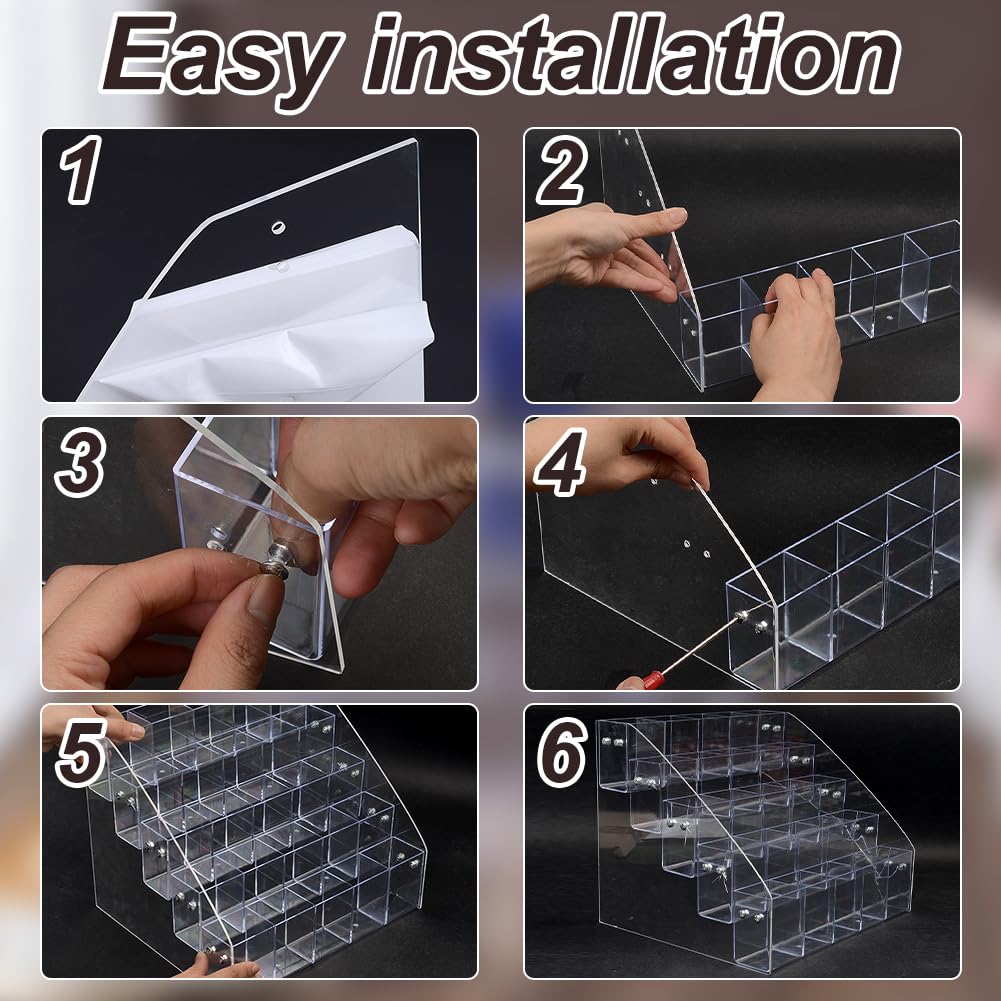 Easy installation

1

2

3

4

5

6