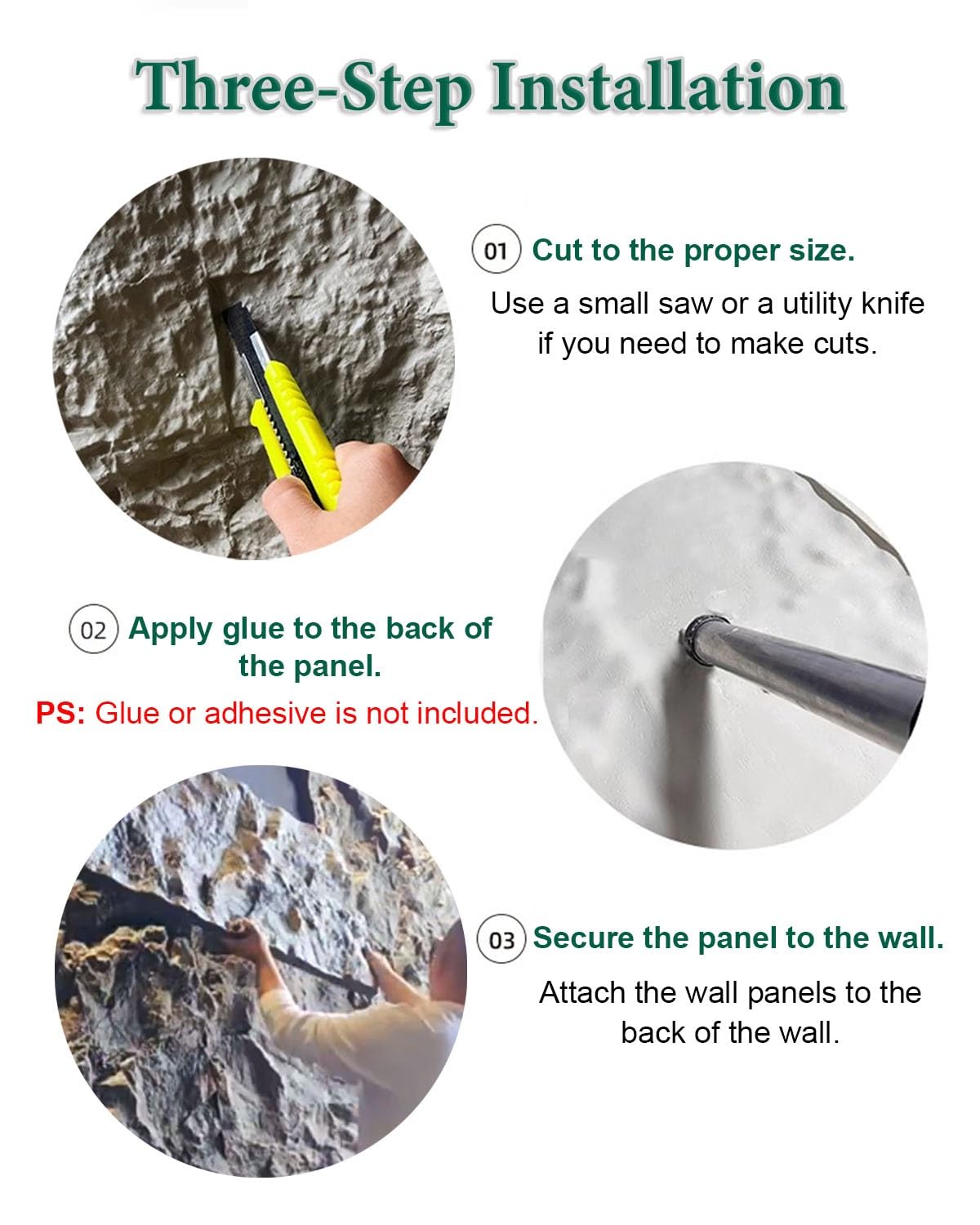 Three-Step Installation

01 Cut to the proper size.

Use a small saw or a utility knife if you need to make cuts.

02 Apply glue to the back of the panel.

PS: Glue or adhesive is not included.

03 Secure the panel to the wall.

Attach the wall panels to the back of the wall.