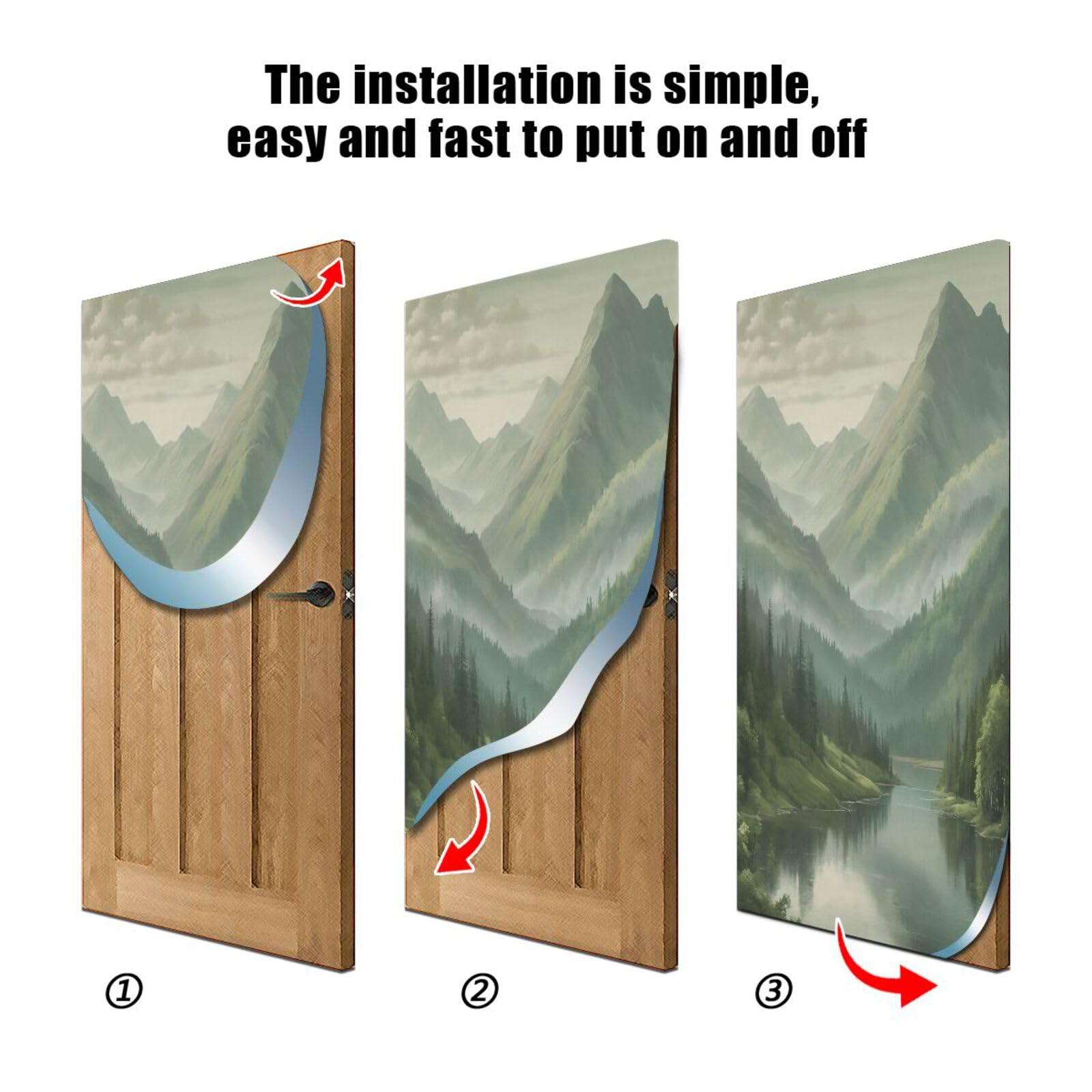 The installation is simple, easy and fast to put on and off

①

②

③