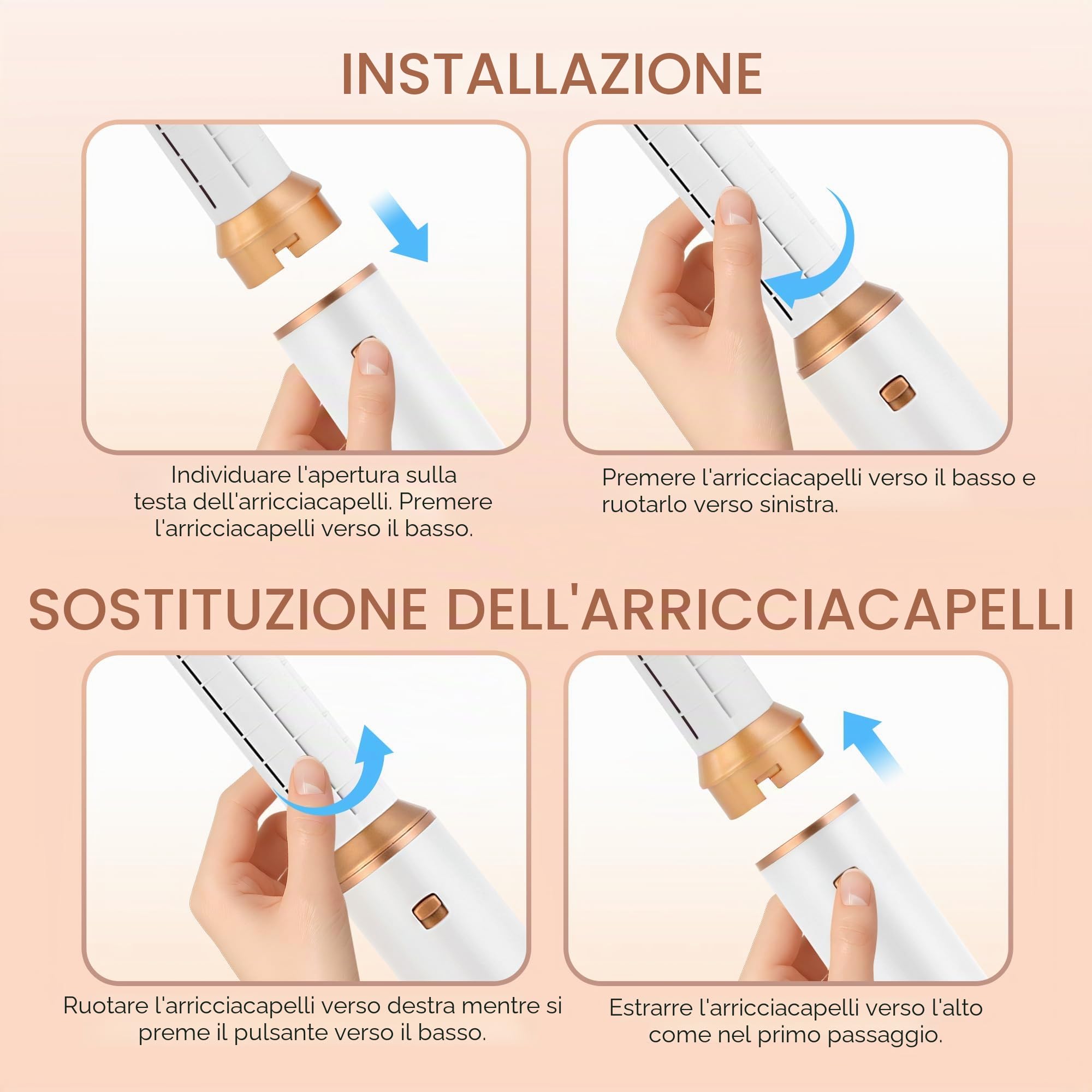 INSTALLAZIONE

Individuare l'apertura sulla testa dell'arricciacapelli. Premere l'arricciacapelli verso il basso.

Premere l'arricciacapelli verso il basso e ruotarlo verso sinistra.

SOSTITUZIONE DELL'ARRICCIACAPELLI

Ruotare l'arricciacapelli verso destra mentre si preme il pulsante verso il basso.

Estrarre l'arricciacapelli verso l'alto come nel primo passaggio.