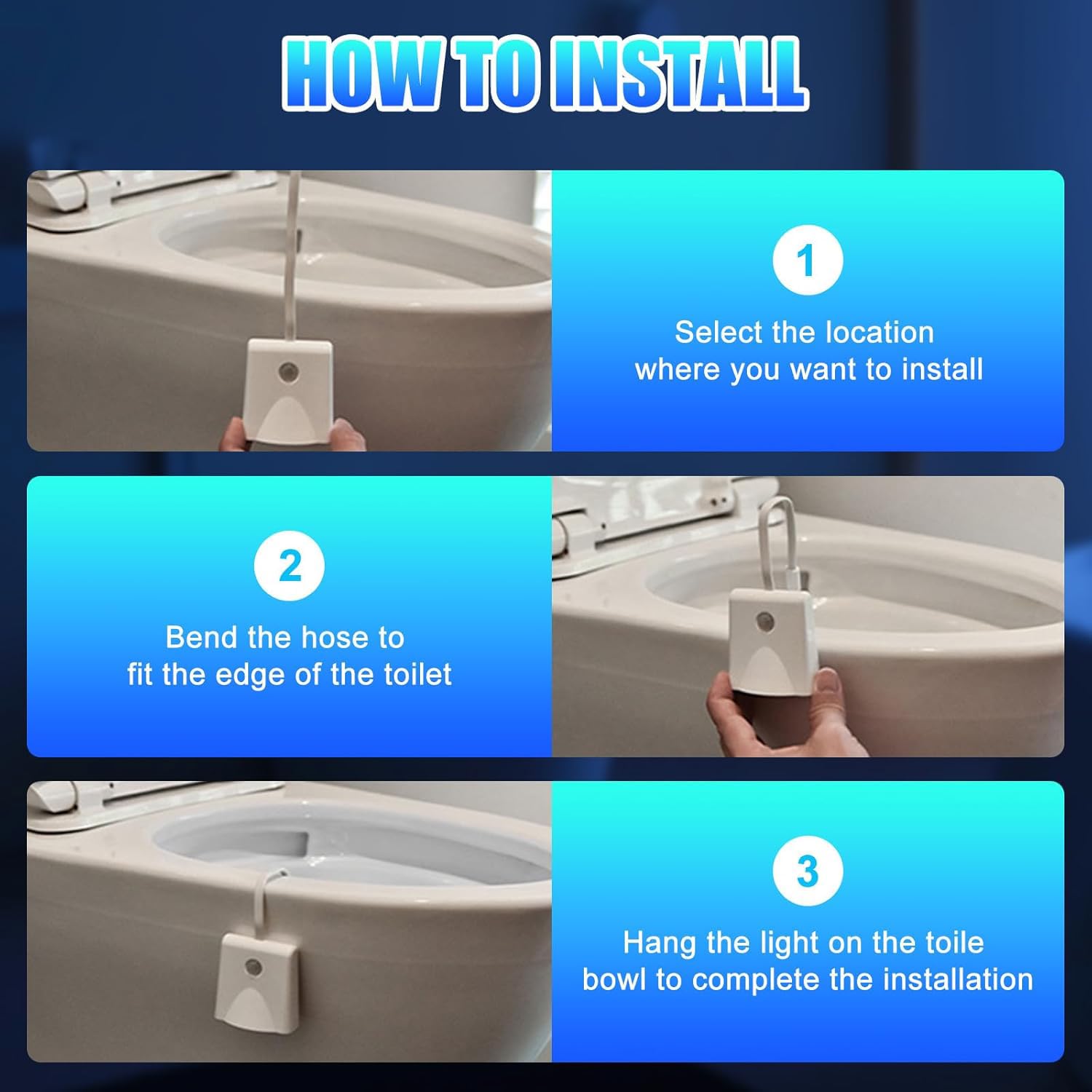 HOW TO INSTALL

1

Select the location where you want to install

2

Bend the hose to fit the edge of the toilet

3

Hang the light on the toile bowl to complete the installation