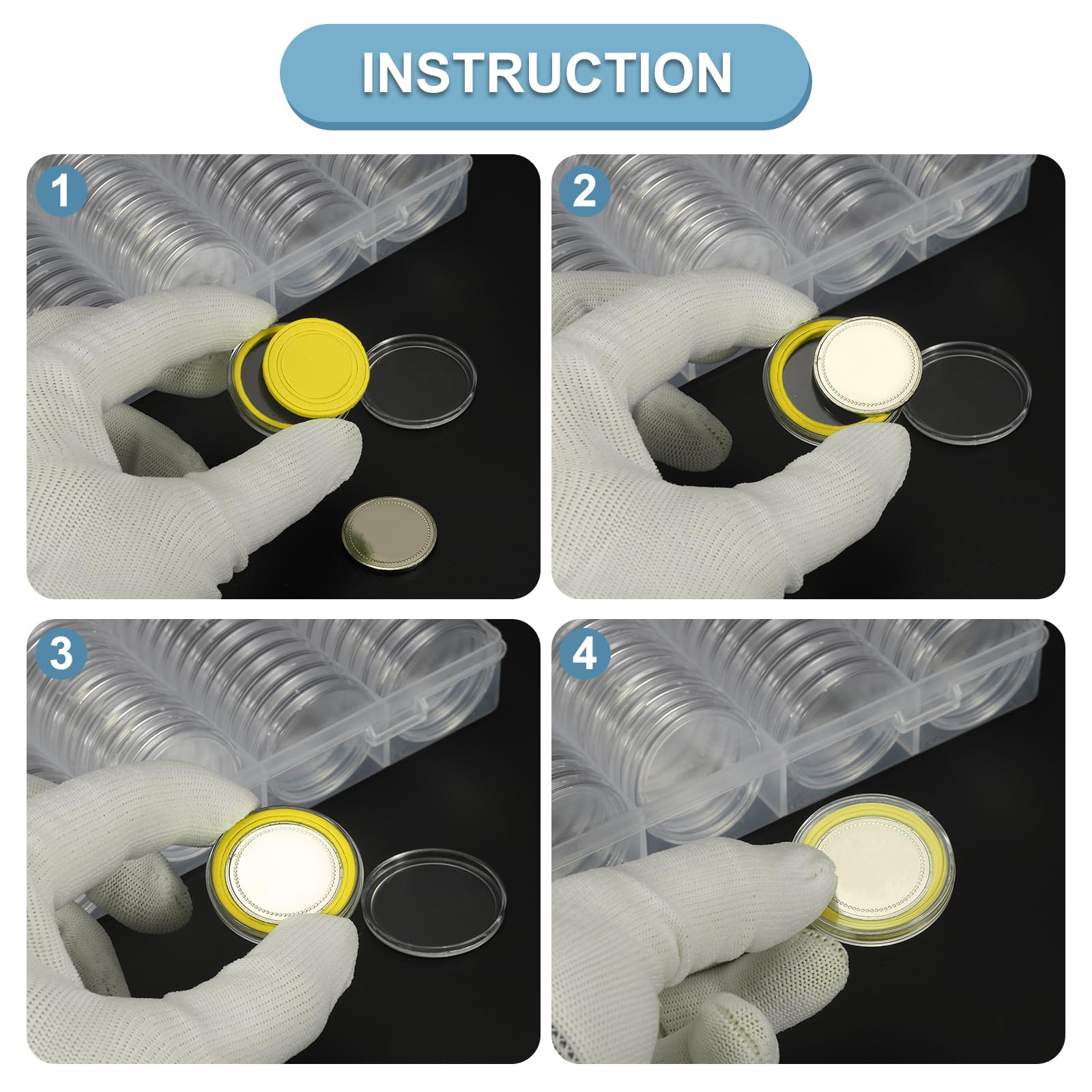 INSTRUCTION

1

2

3

4