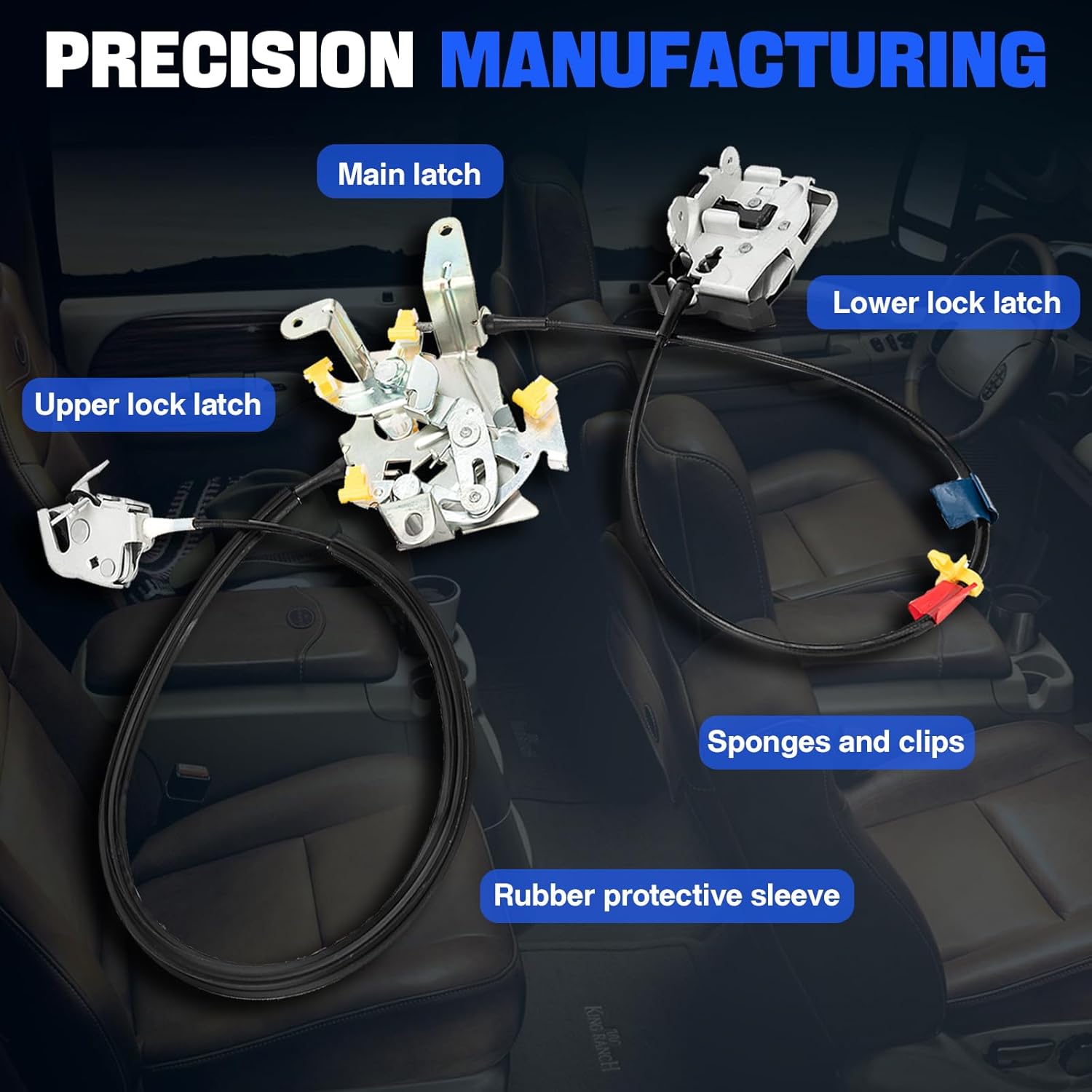 PRECISION MANUFACTURING

Main latch

Lower lock latch

Upper lock latch

Sponges and clips

Rubber protective sleeve

KING RANCH