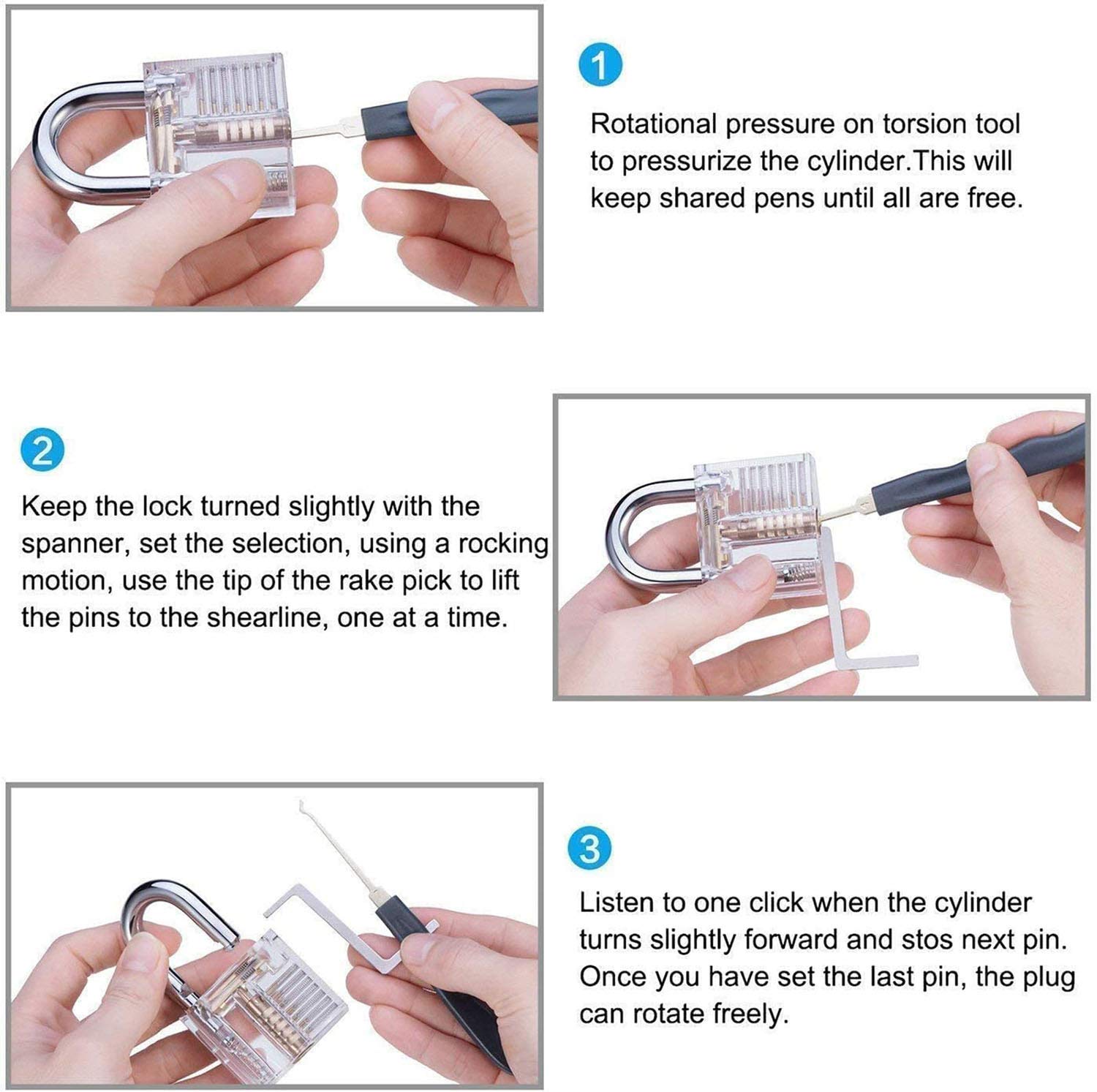 1

Rotational pressure on torsion tool to pressurize the cylinder.This will keep shared pens until all are free.

2

Keep the lock turned slightly with the spanner, set the selection, using a rocking motion, use the tip of the rake pick to lift the pins to the shearline, one at a time.

3

Listen to one click when the cylinder turns slightly forward and stos next pin. Once you have set the last pin, the plug can rotate freely.