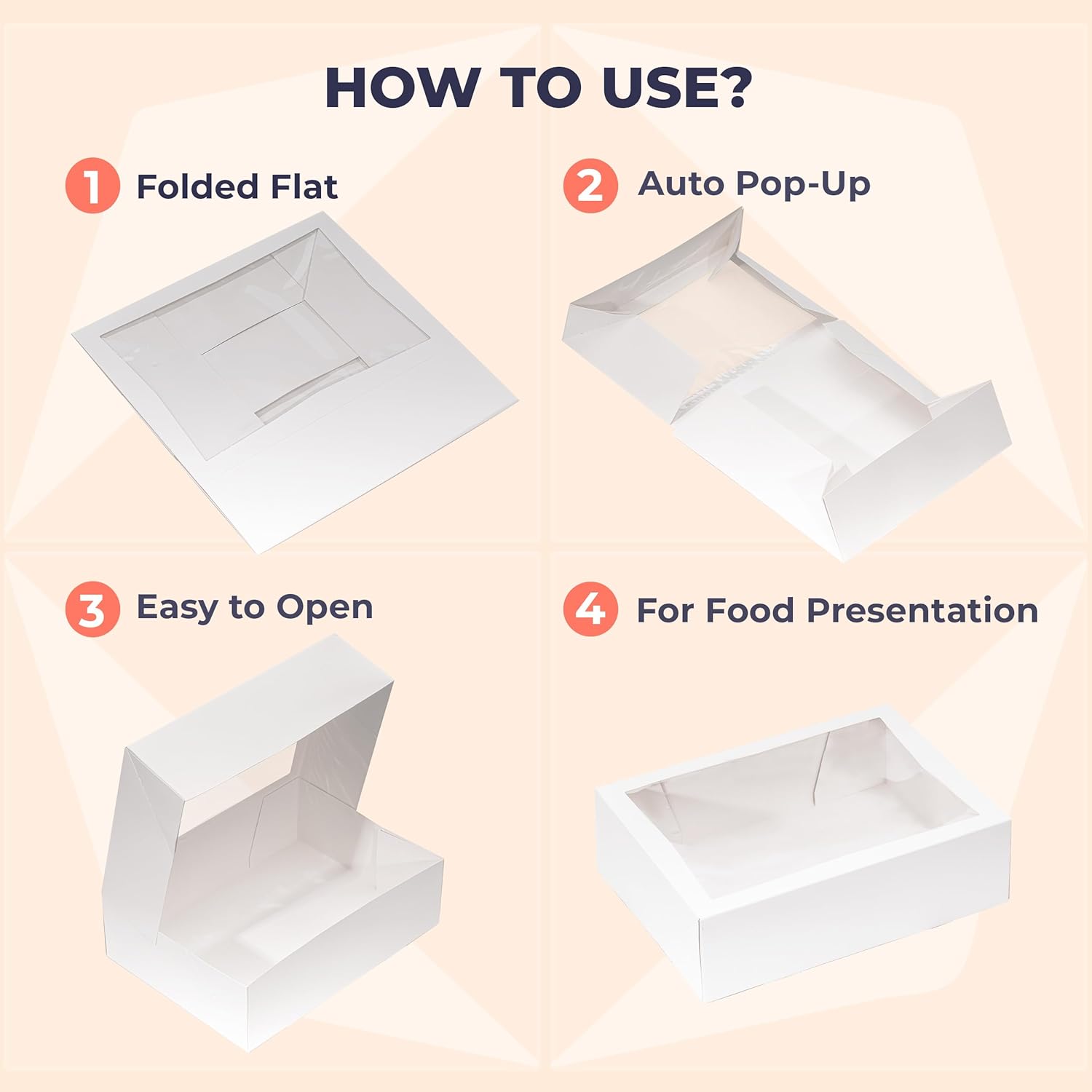 HOW TO USE?

1 Folded Flat

2 Auto Pop-Up

3 Easy to Open

4 For Food Presentation