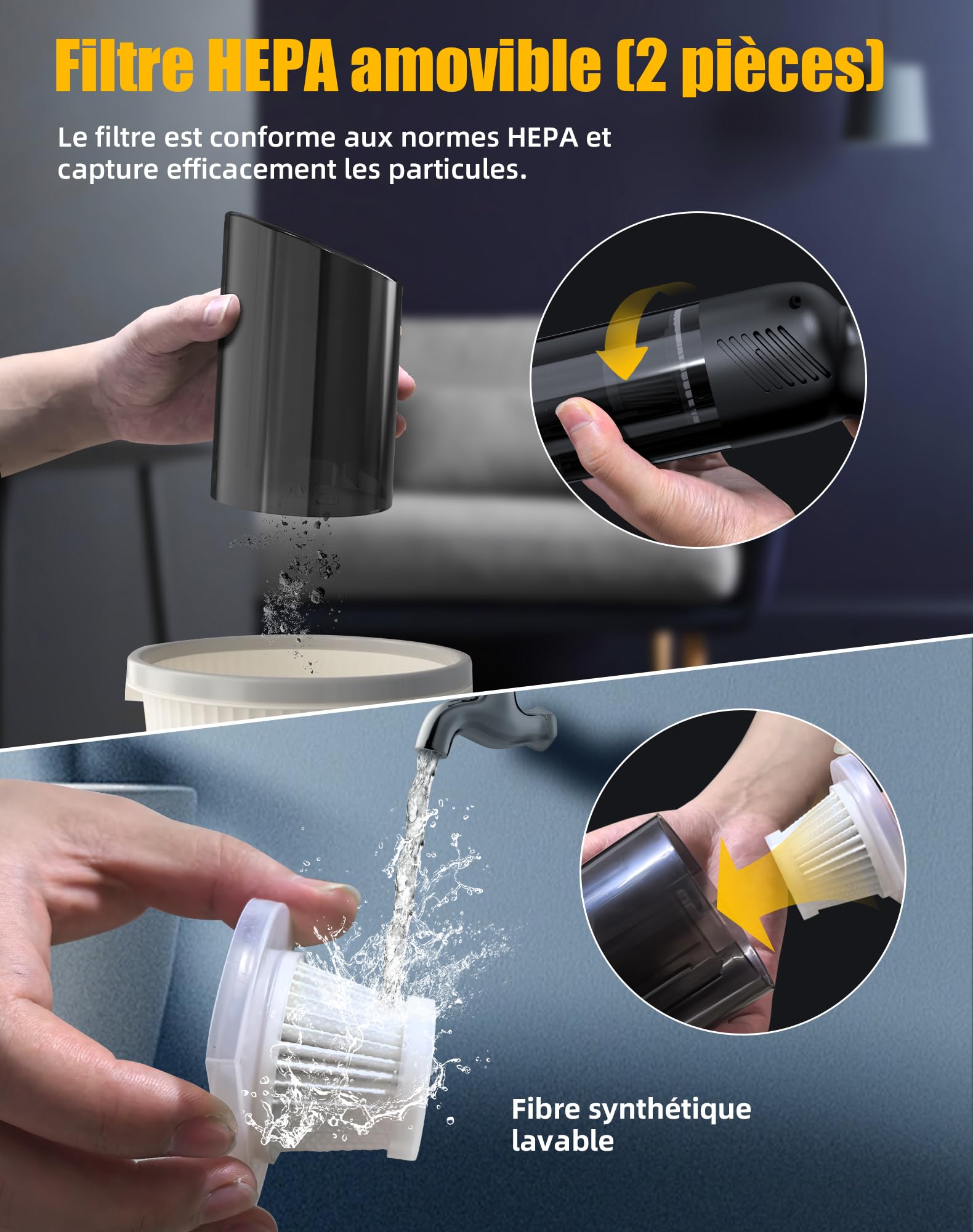 Filtre HEPA amovible (2 pièces)

Le filtre est conforme aux normes HEPA et capture efficacement les particules.

Fibre synthétique lavable