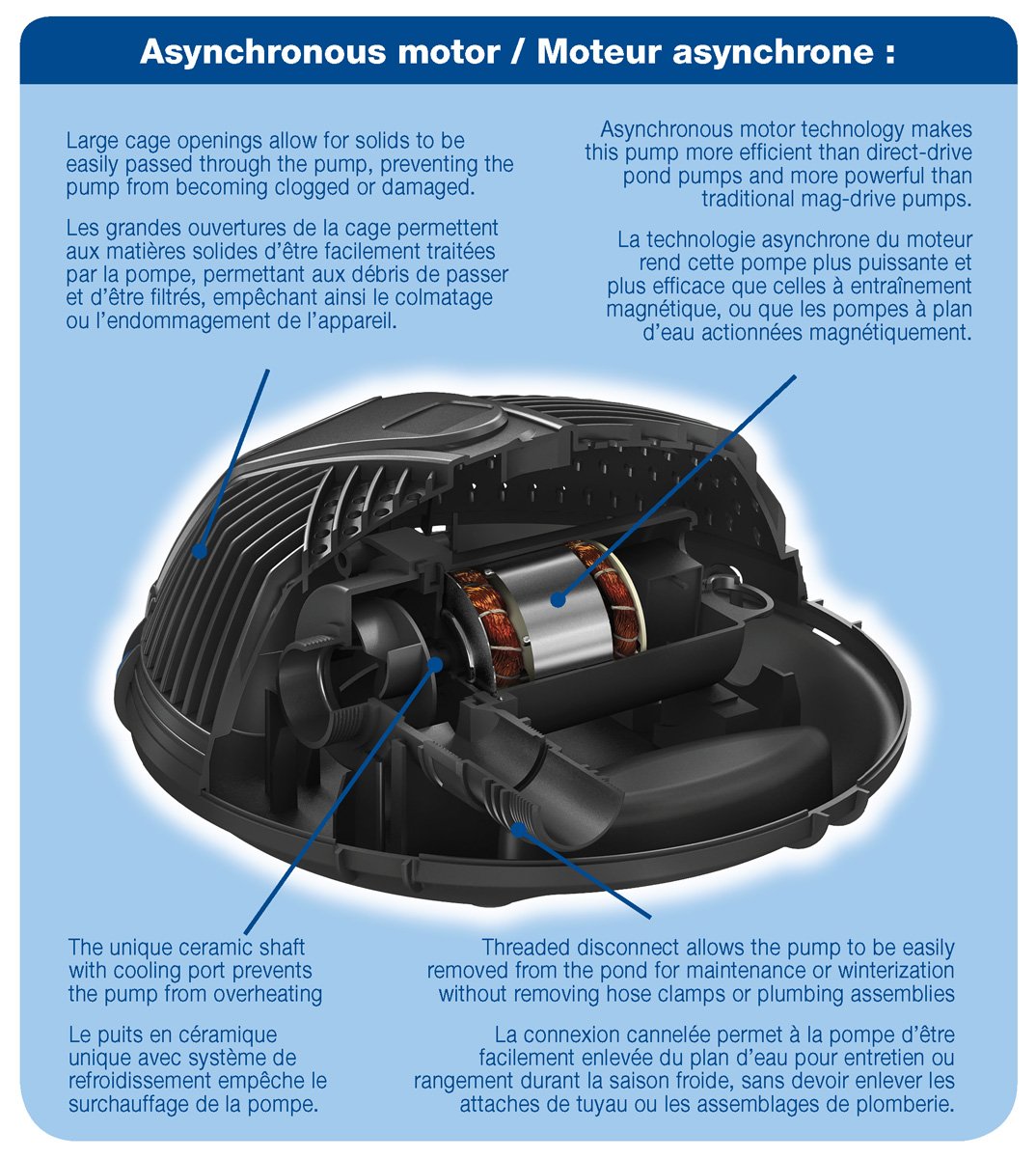 Asynchronous motor / Moteur asynchrone :

Large cage openings allow for solids to be easily passed through the pump, preventing the pump from becoming clogged or damaged.

Les grandes ouvertures de la cage permettent aux matières solides d'être facilement traitées par la pompe, permettant aux débris de passer et d'être filtrés, empêchant ainsi le colmatage ou l'endommagement de l'appareil.

Asynchronous motor technology makes this pump more efficient than direct-drive pond pumps and more powerful than traditional mag-drive pumps.

La technologie asynchrone du moteur rend cette pompe plus puissante et plus efficace que celles à entraînement magnétique, ou que les pompes à plan d'eau actionnées magnétiquement.

The unique ceramic shaft with cooling port prevents the pump from overheating

Le puits en céramique unique avec système de refroidissement empêche le surchauffage de la pompe.

Threaded disconnect allows the pump to be easily removed from the pond for maintenance or winterization without removing hose clamps or plumbing assemblies

La connexion cannelée permet à la pompe d'être facilement enlevée du plan d'eau pour entretien ou rangement durant la saison froide, sans devoir enlever les attaches de tuyau ou les assemblages de plomberie.