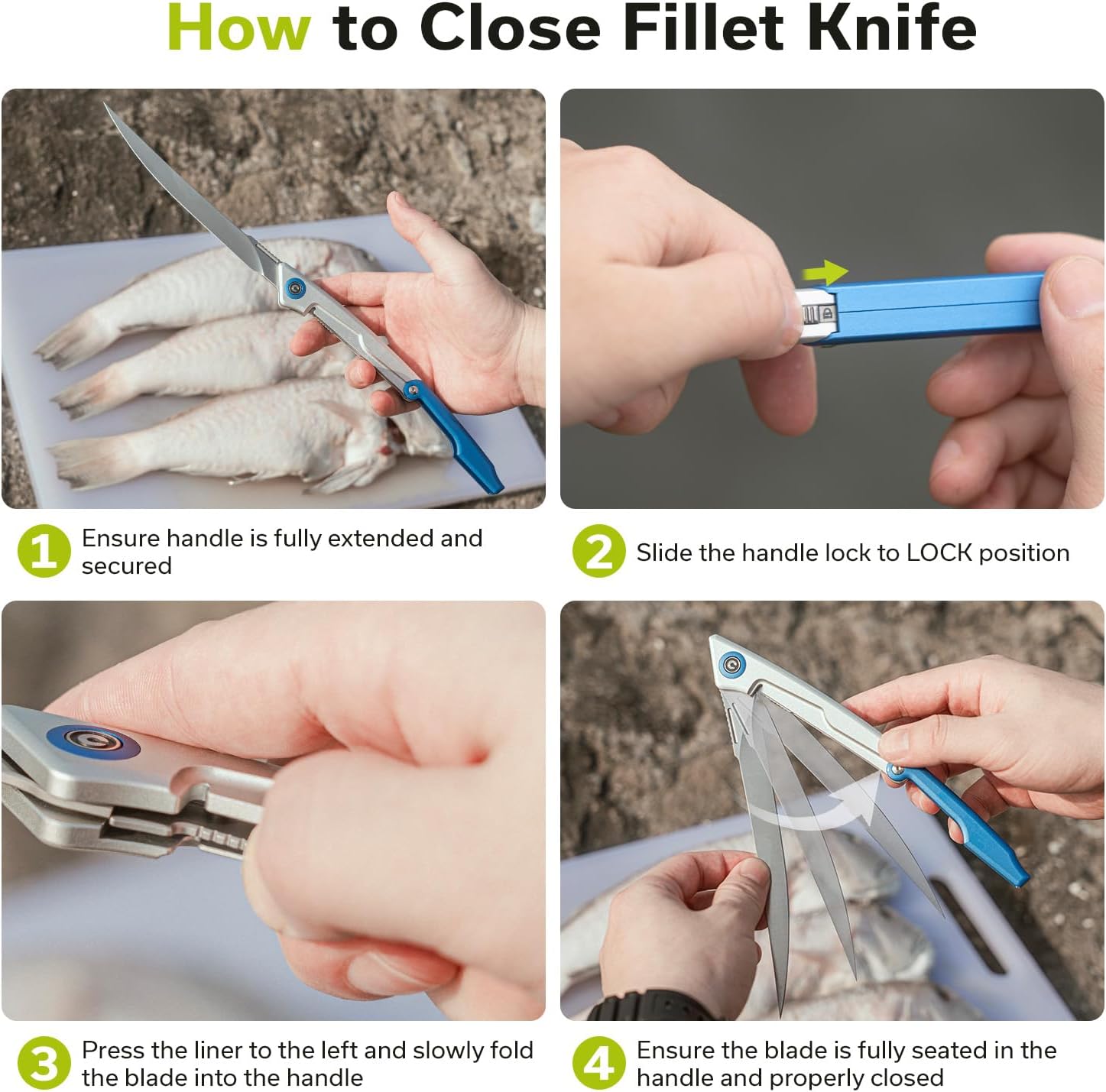 How to Close Fillet Knife

1 Ensure handle is fully extended and secured

2 Slide the handle lock to LOCK position

3 Press the liner to the left and slowly fold the blade into the handle

4 Ensure the blade is fully seated in the handle and properly closed