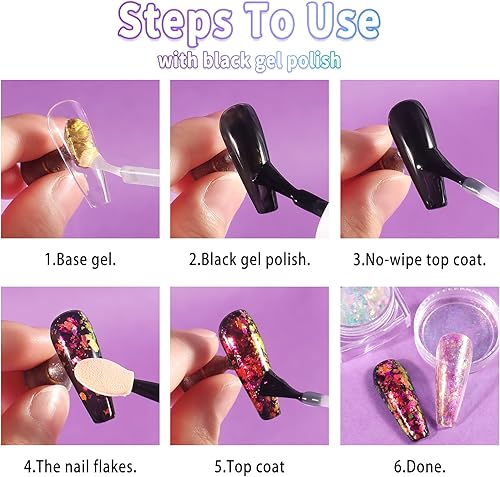 Steps To Use

with black gel polish

1.Base gel.

2.Black gel polish.

3.No-wipe top coat.

4.The nail flakes.

5.Top coat

6.Done.