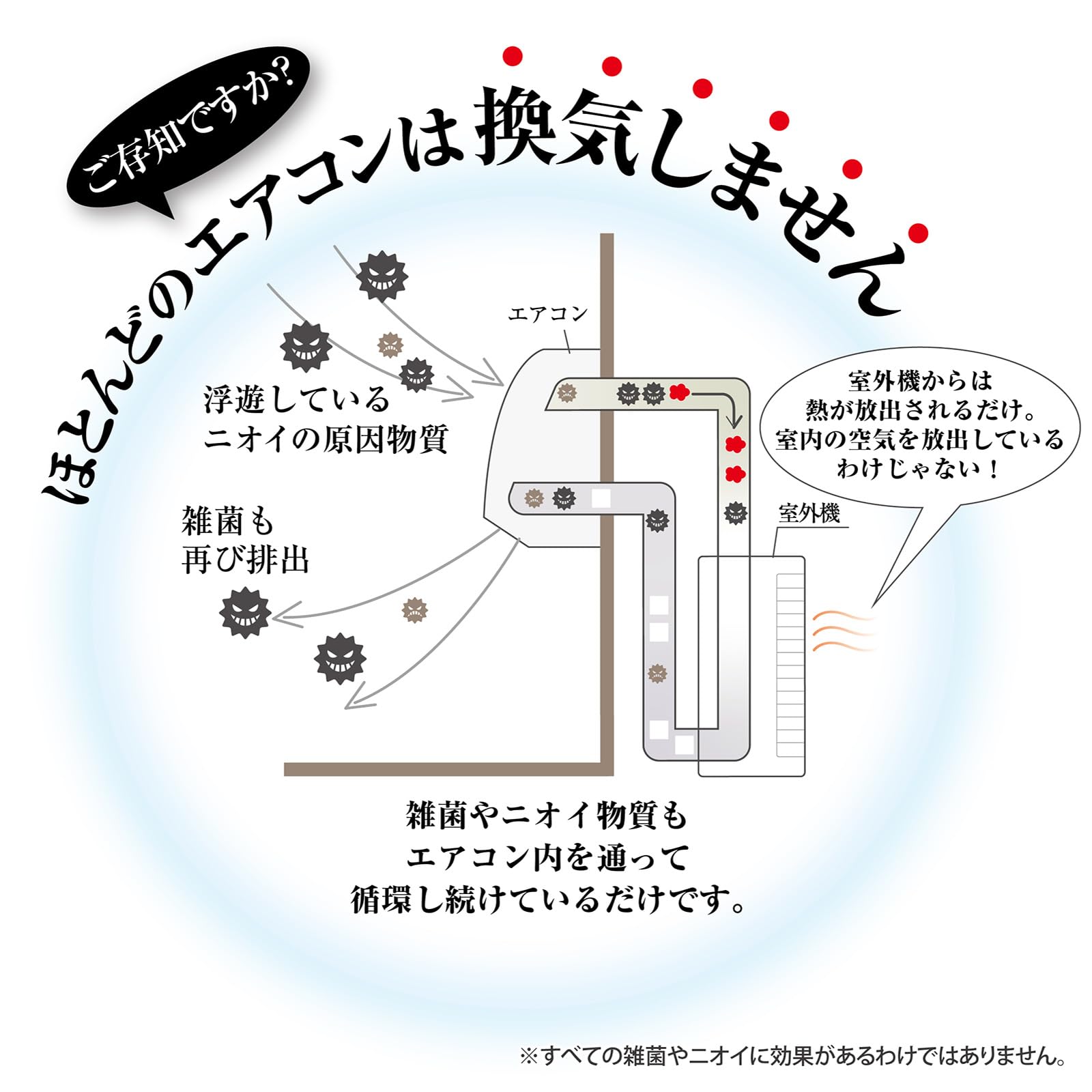 ご存知ですか?

ほとんどのエアコンは換気しません

エアコン

浮遊している
ニオイの原因物質

雑菌も
再び排出

室外機からは
熱が放出されるだけ。
室内の空気を放出している
わけじゃない！

室外機

雑菌やニオイ物質も
エアコン内を通って
循環し続けているだけです。

※すべての雑菌やニオイに効果があるわけではありません。