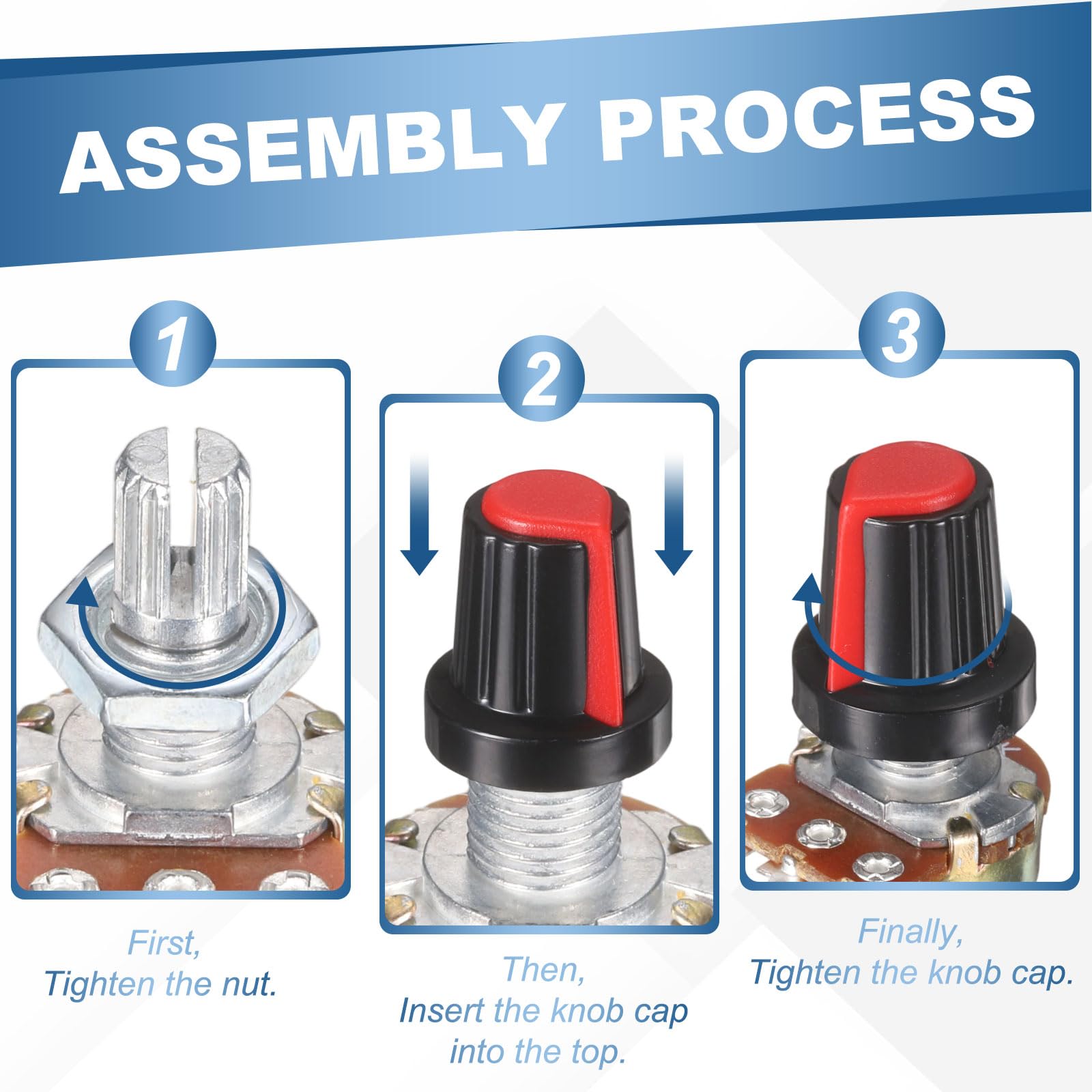 ASSEMBLY PROCESS

1

First,
Tighten the nut.

2

Then,
Insert the knob cap into the top.

3

Finally,
Tighten the knob cap.