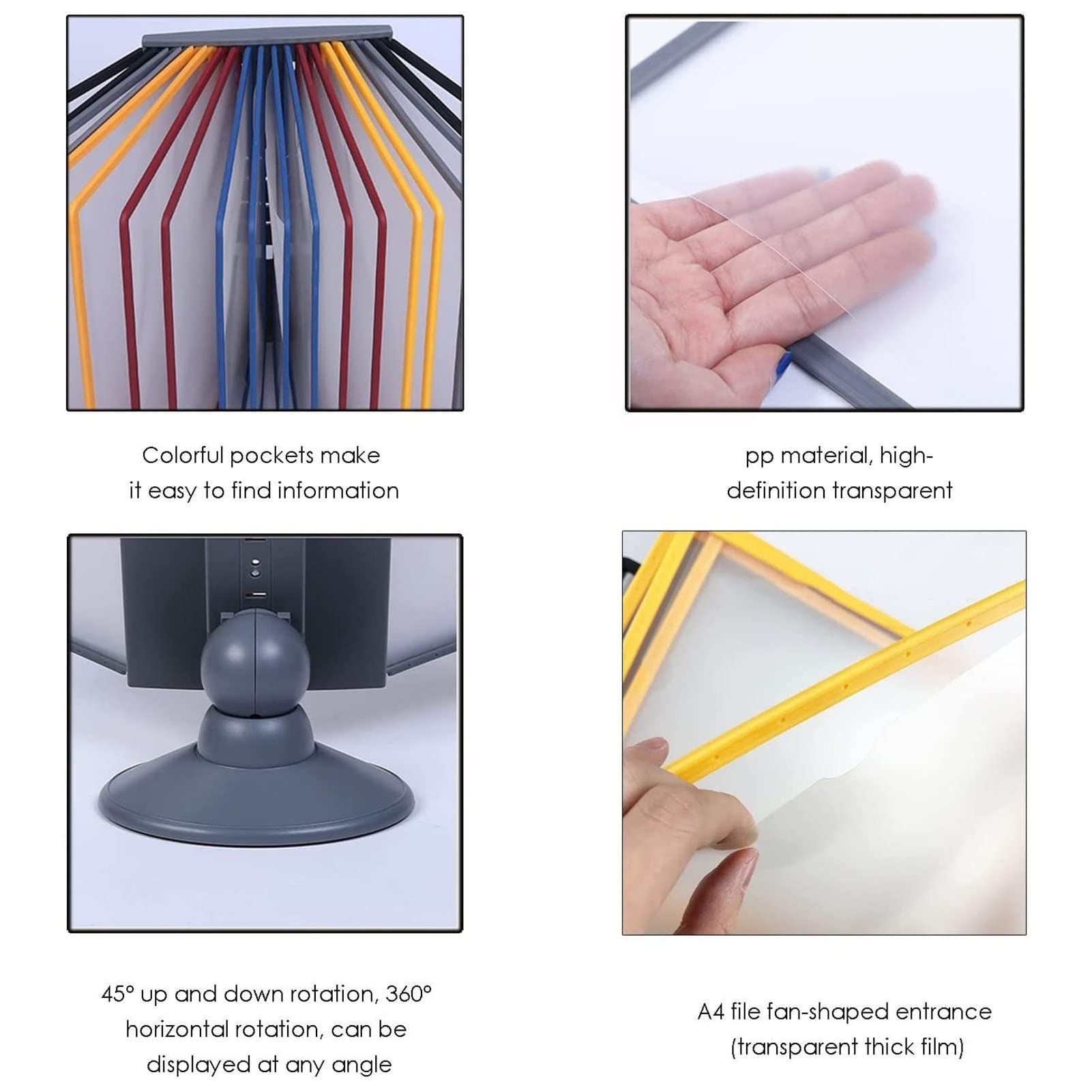 Colorful pockets make it easy to find information

pp material, high-definition transparent

45° up and down rotation, 360° horizontal rotation, can be displayed at any angle

A4 file fan-shaped entrance (transparent thick film)