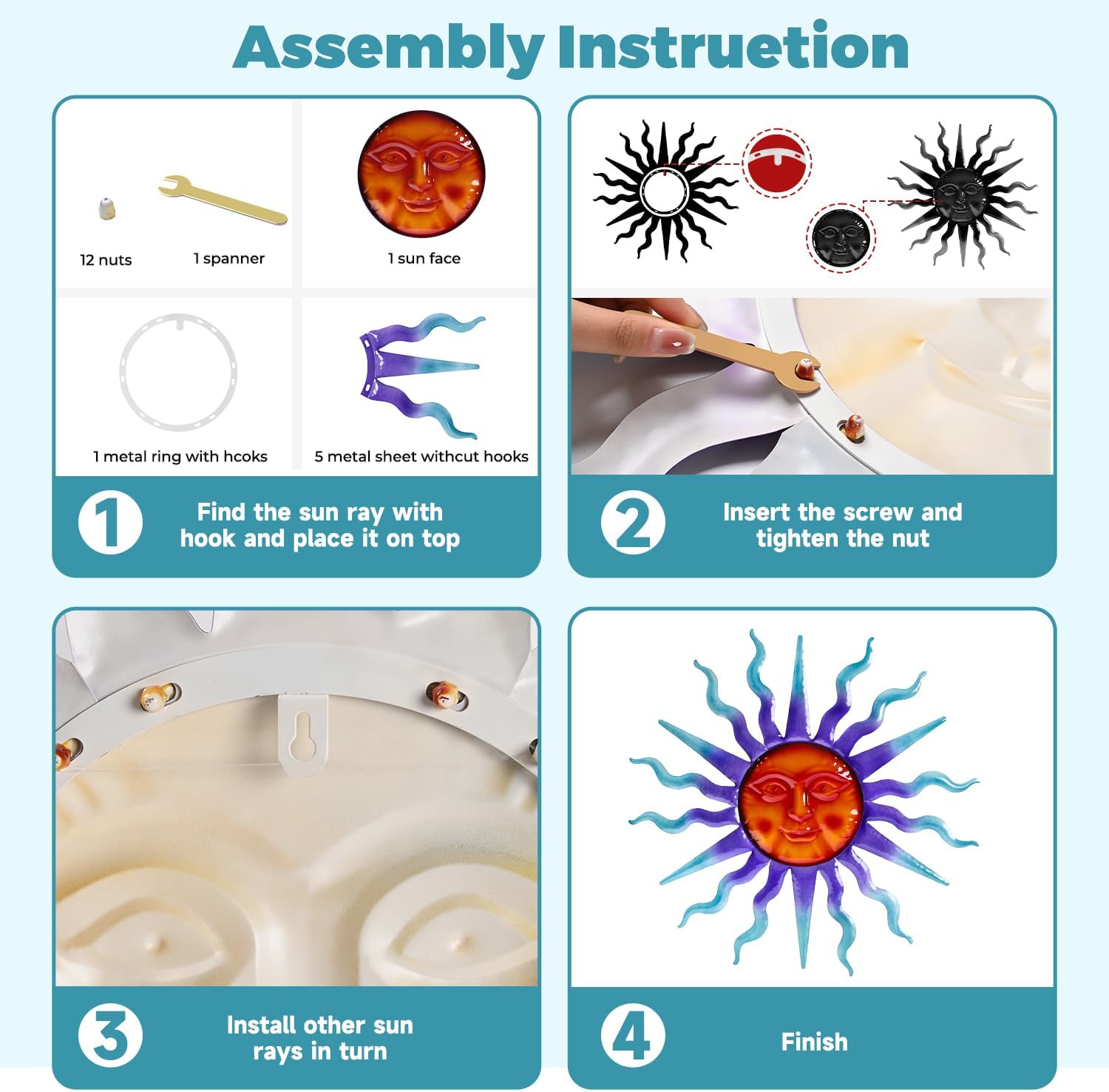 Assembly Instruetion

12 nuts

1 spanner

1 sun face

1 metal ring with hcoks

5 metal sheet withcut hooks

1 Find the sun ray with hook and place it on top

2 Insert the screw and tighten the nut

3 Install other sun rays in turn

4 Finish