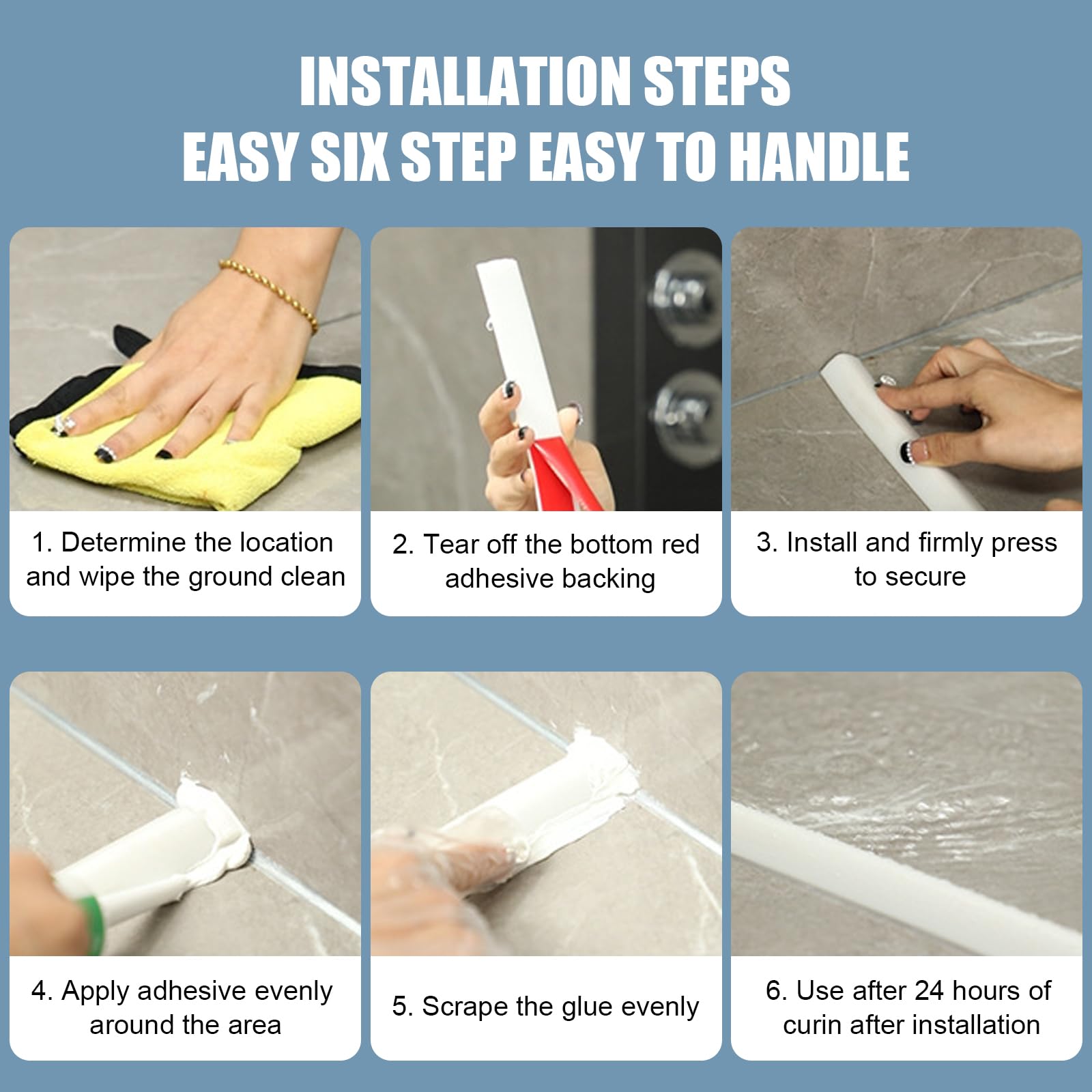 INSTALLATION STEPS
EASY SIX STEP EASY TO HANDLE

1. Determine the location and wipe the ground clean

2. Tear off the bottom red adhesive backing

3. Install and firmly press to secure

4. Apply adhesive evenly around the area

5. Scrape the glue evenly

6. Use after 24 hours of curin after installation