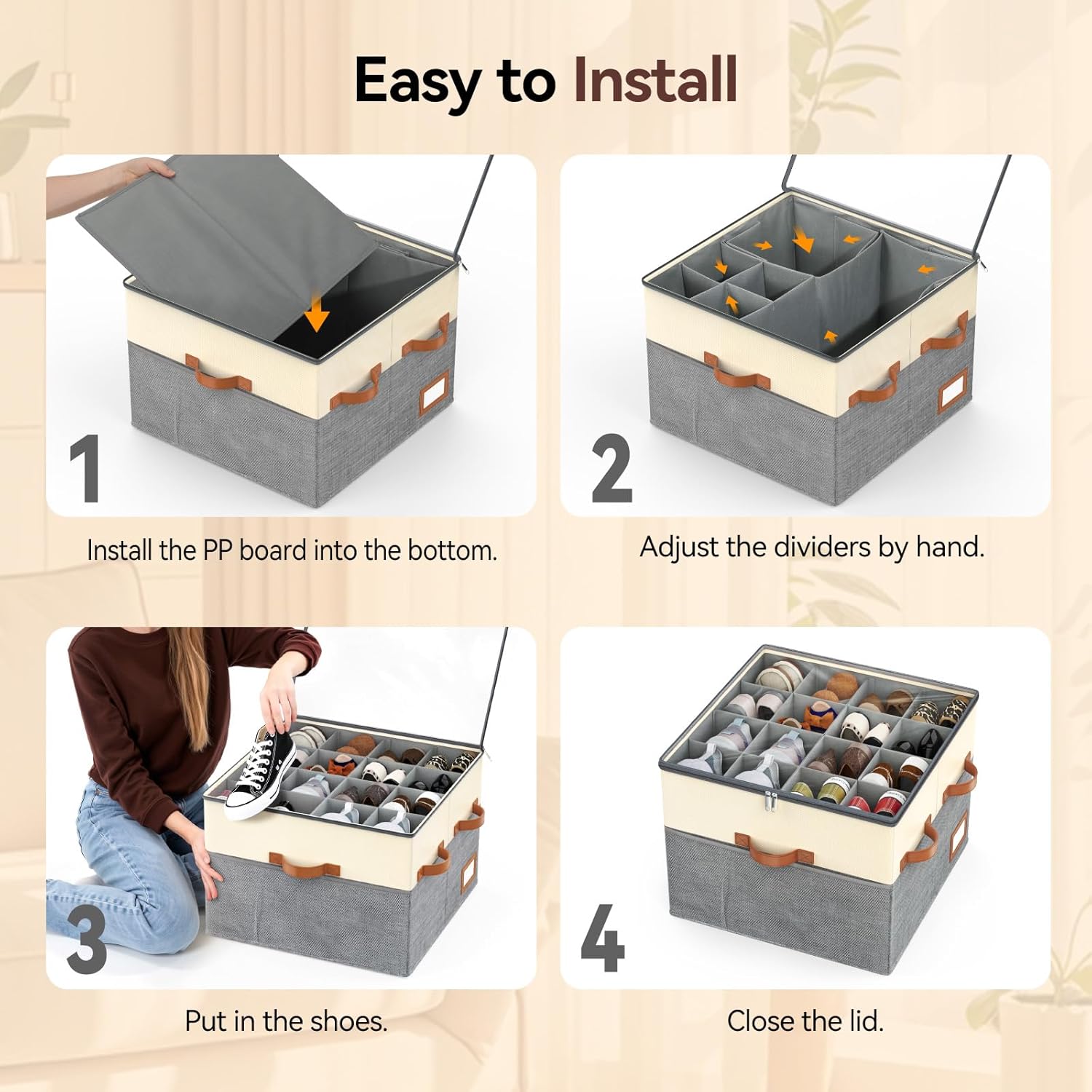 Easy to Install

1

Install the PP board into the bottom.

2

Adjust the dividers by hand.

3

Put in the shoes.

4

Close the lid.