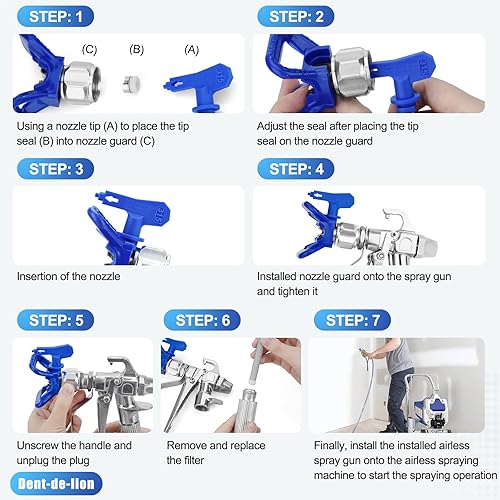 STEP: 1

(C) (B) (A)

315

Using a nozzle tip (A) to place the tip seal (B) into nozzle guard (C)

STEP: 2

315

Adjust the seal after placing the tip seal on the nozzle guard

STEP: 3

315

Insertion of the nozzle

STEP: 4

Installed nozzle guard onto the spray gun and tighten it

STEP: 5

Unscrew the handle and unplug the plug

STEP: 6

Remove and replace the filter

STEP: 7

Finally, install the installed airless spray gun onto the airless spraying machine to start the spraying operation

Dent-de-lion