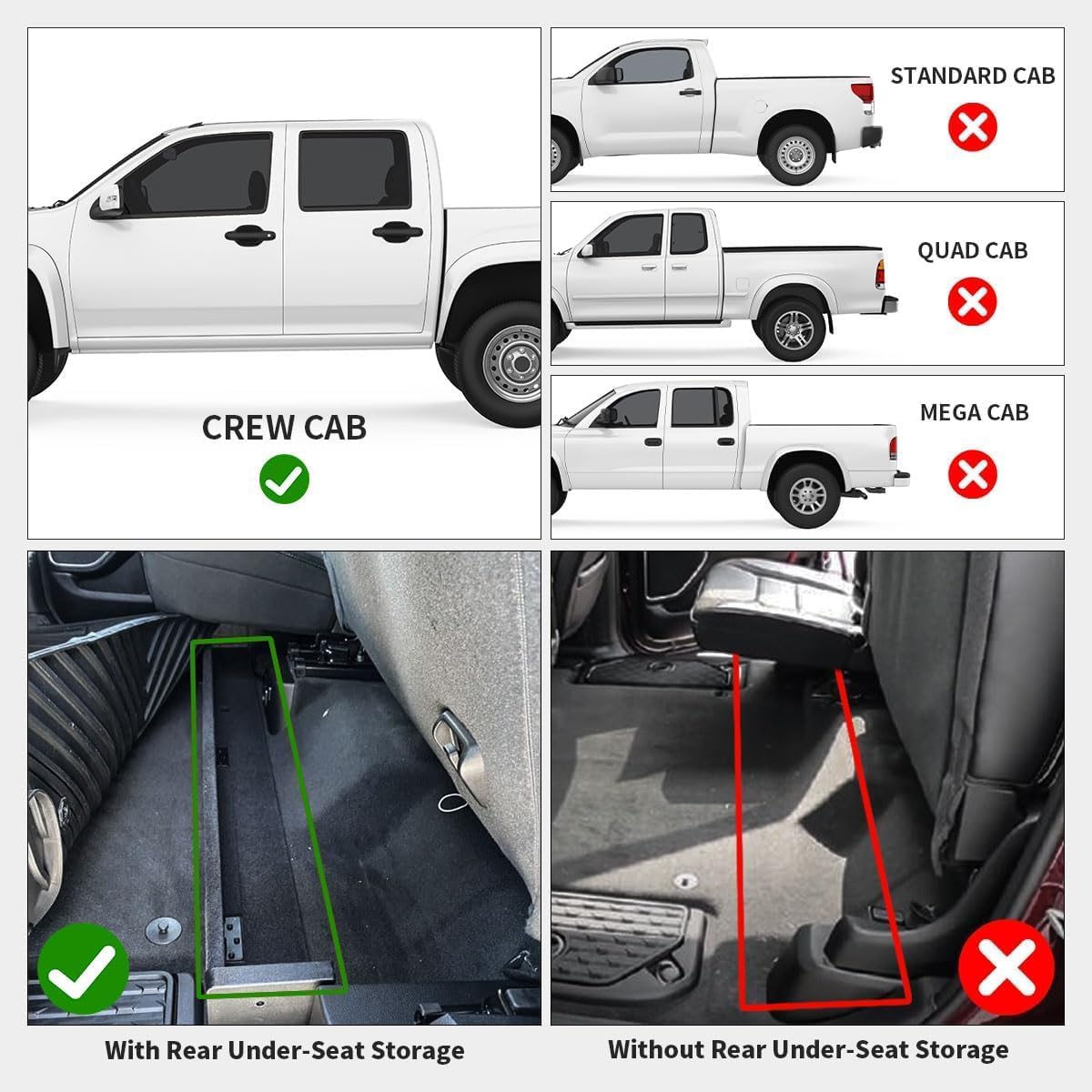 CREW CAB

STANDARD CAB

QUAD CAB

MEGA CAB

With Rear Under-Seat Storage

Without Rear Under-Seat Storage