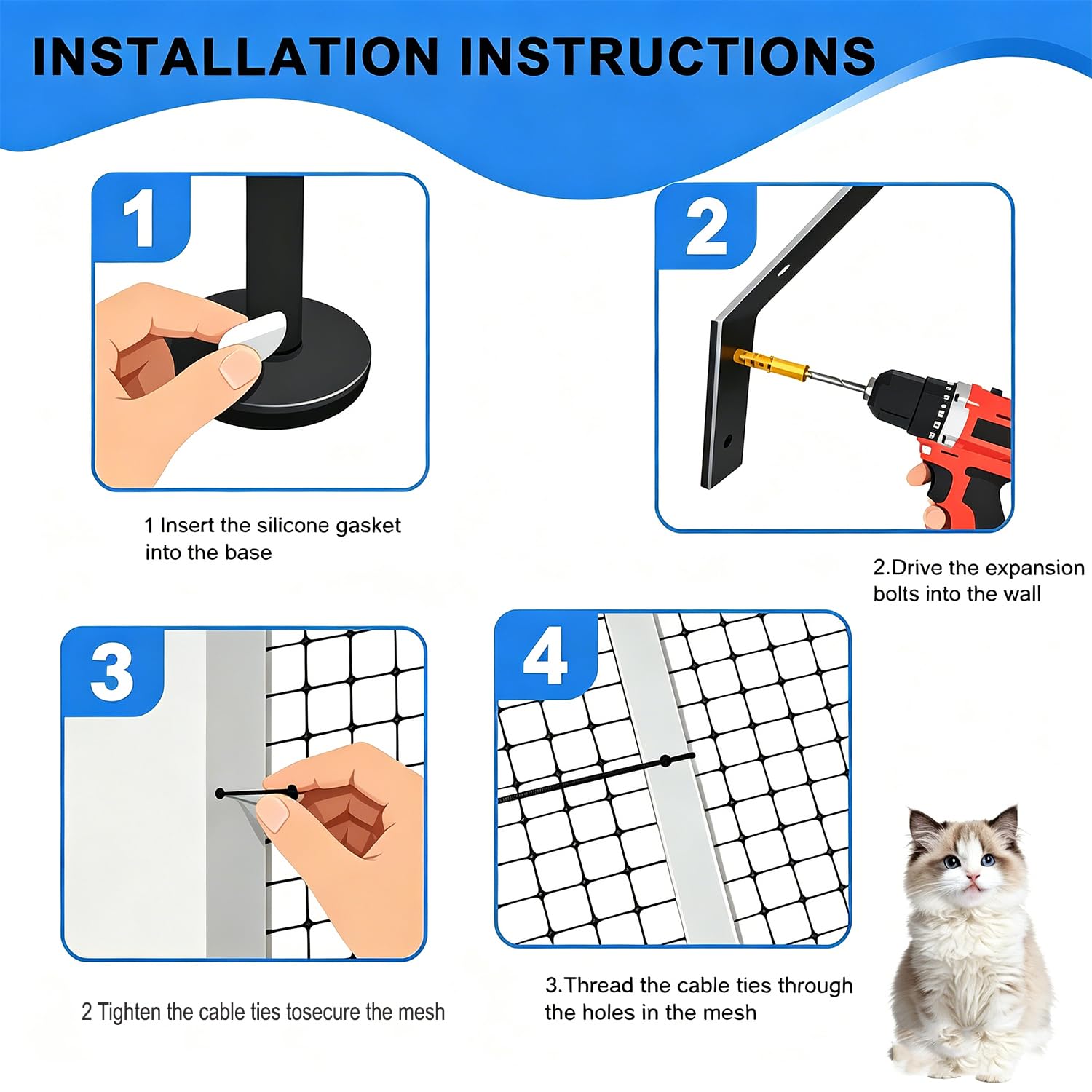 INSTALLATION INSTRUCTIONS

1

1 Insert the silicone gasket into the base

2

2.Drive the expansion bolts into the wall

3

2 Tighten the cable ties tosecure the mesh

4

3.Thread the cable ties through the holes in the mesh