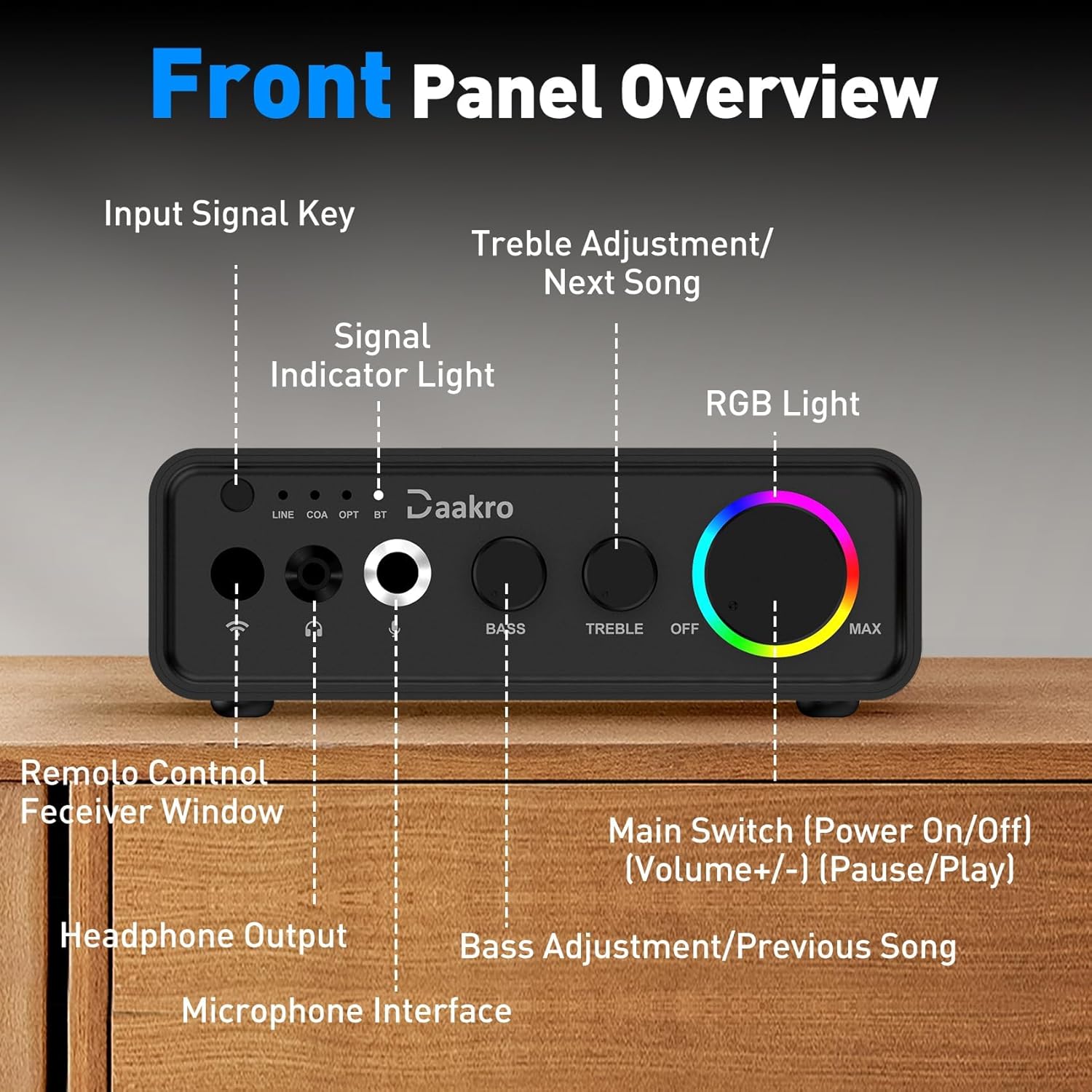 Front Panel Overview

Input Signal Key

Treble Adjustment/ Next Song

Signal Indicator Light

RGB Light

LINE COA OPT BT

Daakro

BASS TREBLE OFF MAX

Remolo Contnol Feceiver Window

Main Switch (Power On/Off) (Volume+/-) (Pause/Play)

Headphone Output

Bass Adjustment/Previous Song

Microphone Interface